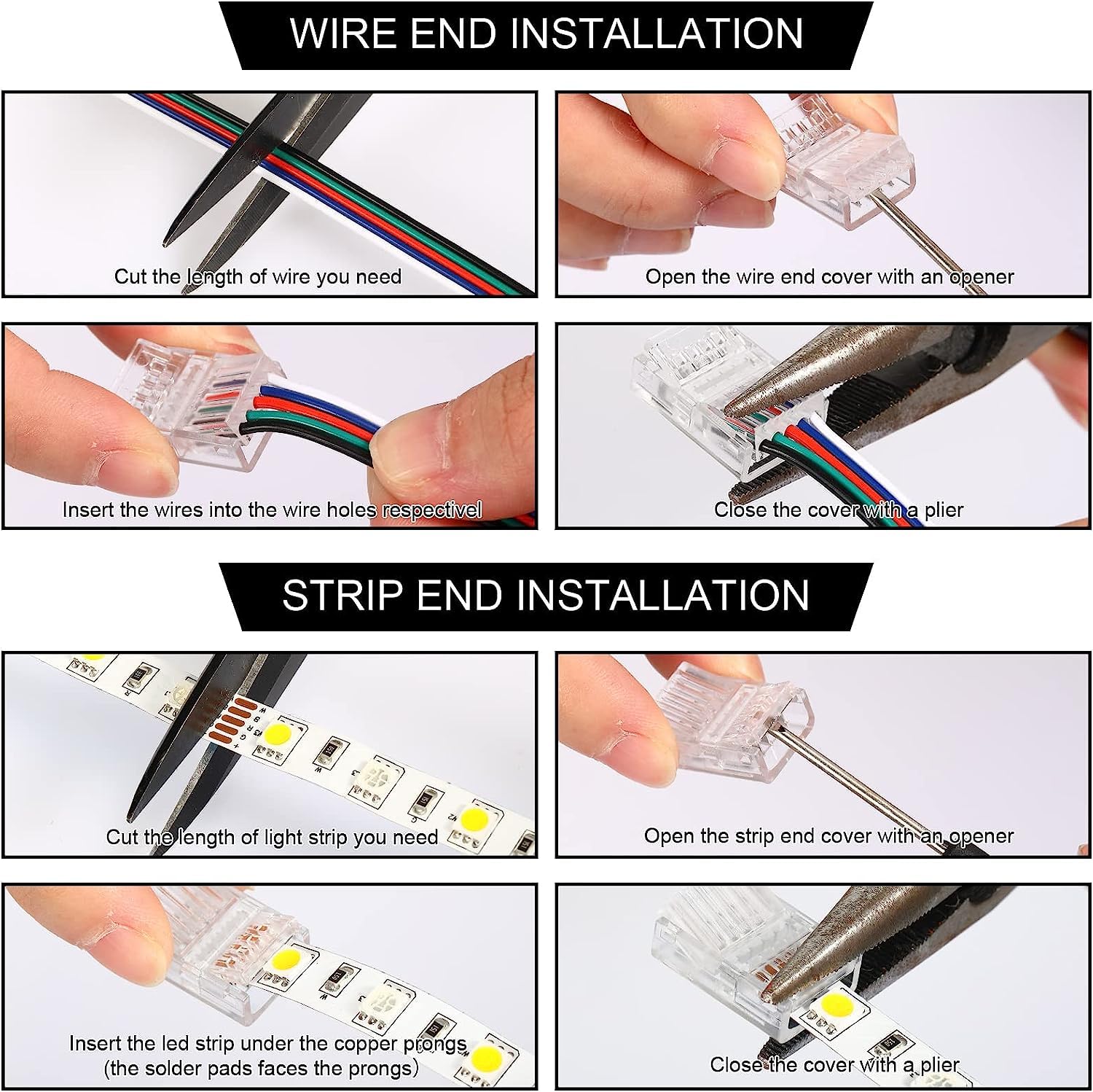 WIRE END INSTALLATION

Cut the length of wire you need

Open the wire end cover with an opener

Insert the wires into the wire holes respectivel

Close the cover with a plier

STRIP END INSTALLATION

Cut the length of light strip you need

Open the strip end cover with an opener

Insert the led strip under the copper prongs (the solder pads faces the prongs)

Close the cover with a plier