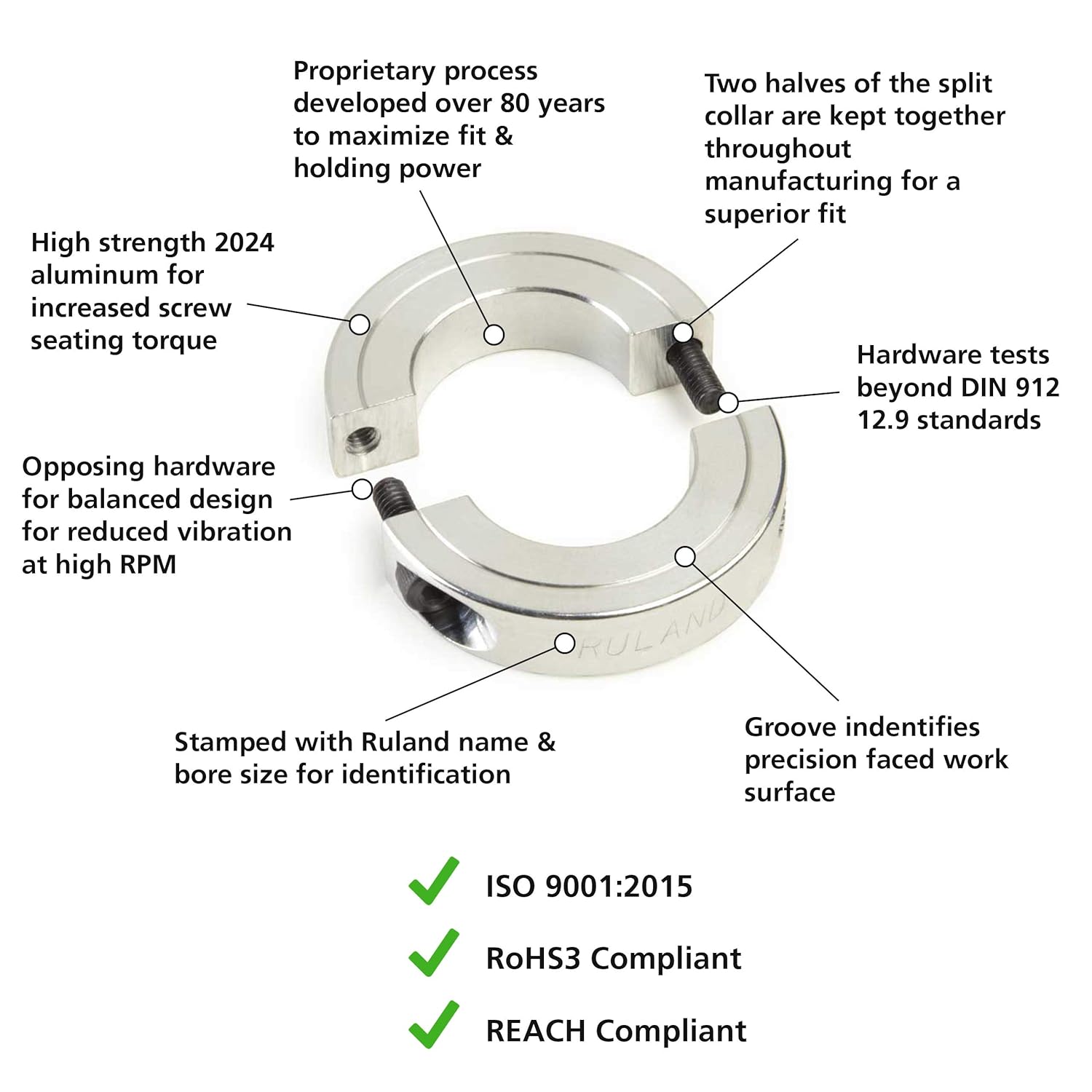 Proprietary process developed over 80 years to maximize fit & holding power

Two halves of the split collar are kept together throughout manufacturing for a superior fit

High strength 2024 aluminum for increased screw seating torque

Hardware tests beyond DIN 912 12.9 standards

Opposing hardware for balanced design for reduced vibration at high RPM

RULAND

Stamped with Ruland name & bore size for identification

Groove indentifies precision faced work surface

ISO 9001:2015

RoHS3 Compliant

REACH Compliant