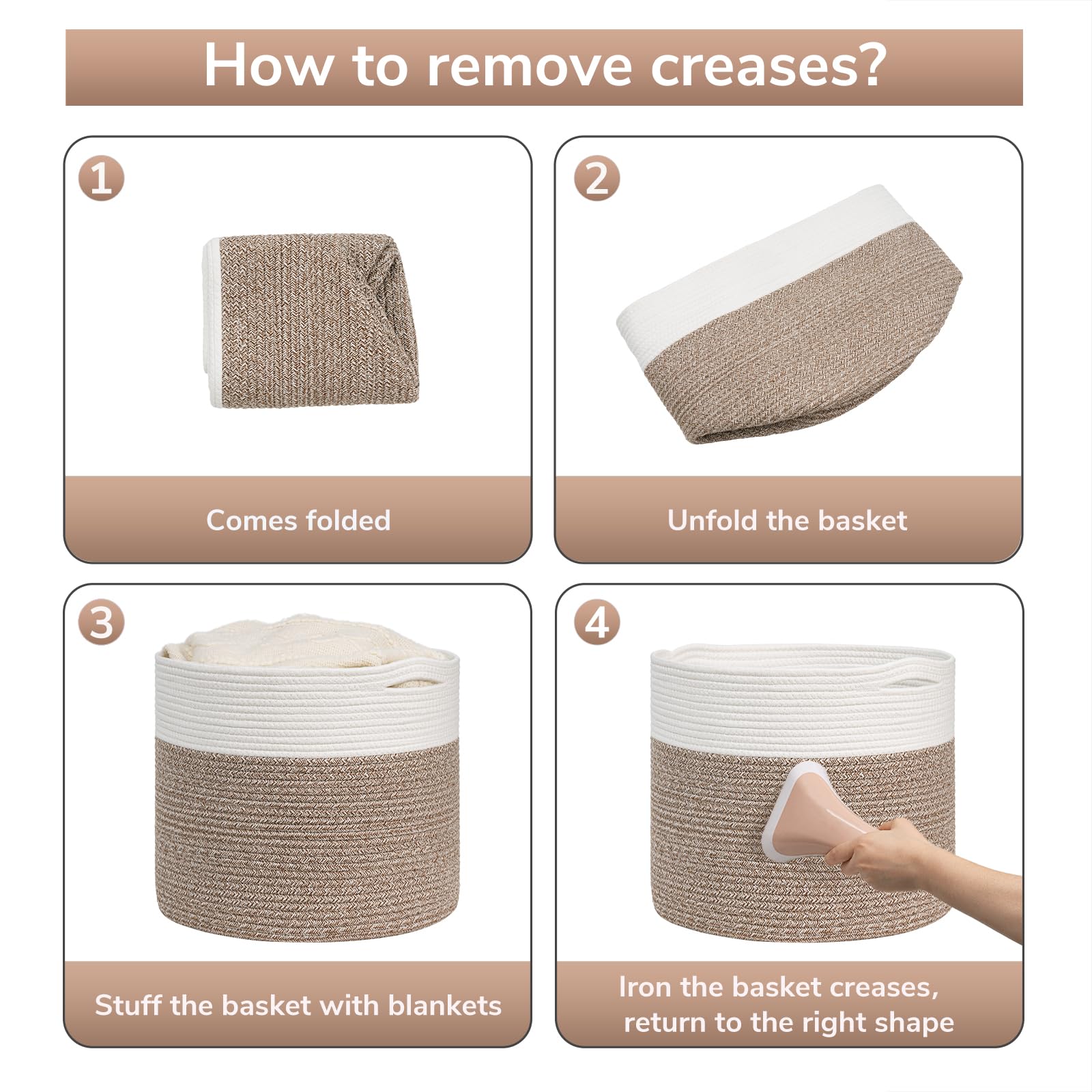 How to remove creases?

1

Comes folded

2

Unfold the basket

3

Stuff the basket with blankets

4

Iron the basket creases, return to the right shape