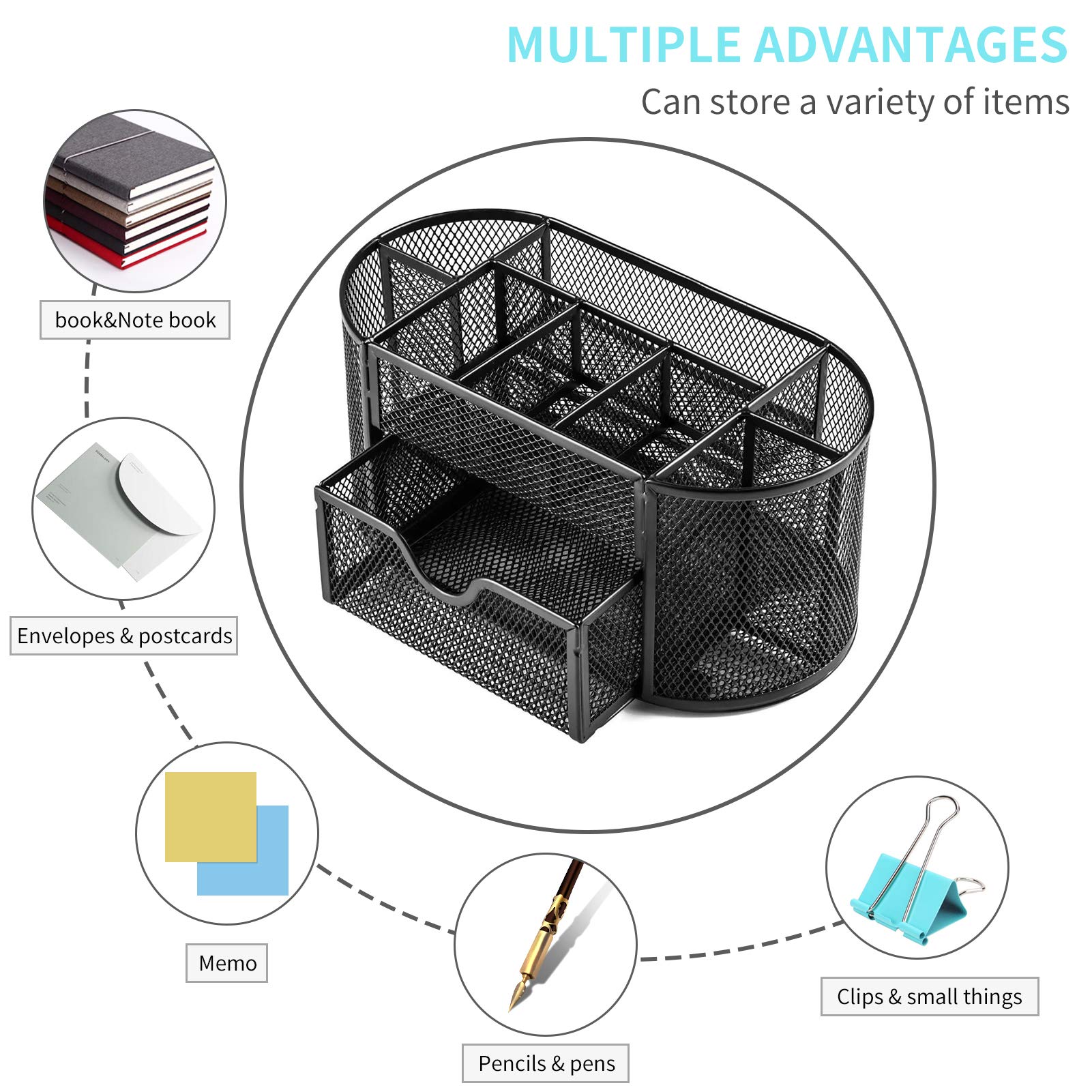 MULTIPLE ADVANTAGES
Can store a variety of items

book&Note book

Envelopes & postcards

Memo

Pencils & pens

Clips & small things