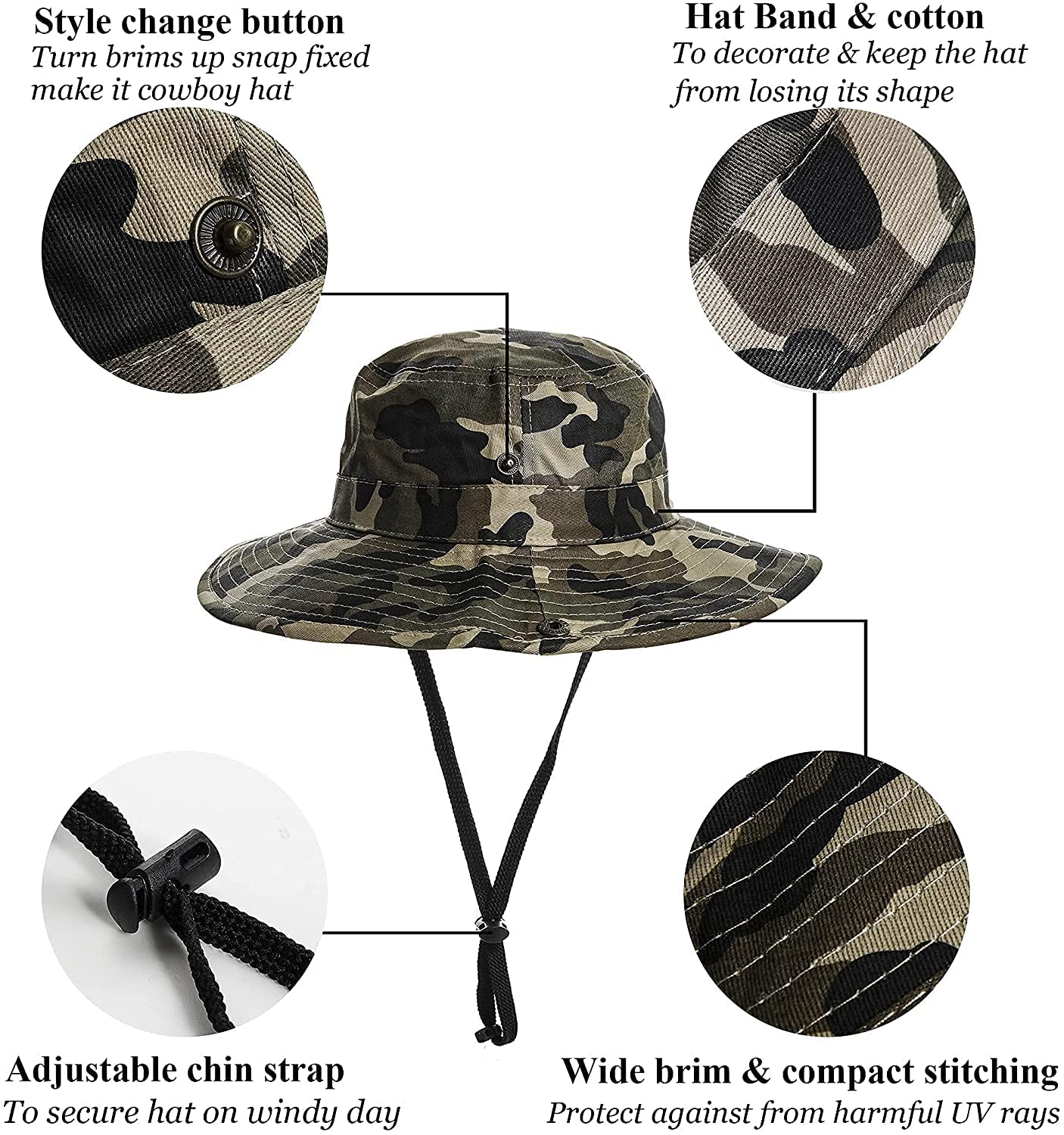 Style change button
Turn brims up snap fixed make it cowboy hat

Hat Band & cotton
To decorate & keep the hat from losing its shape

Adjustable chin strap
To secure hat on windy day

Wide brim & compact stitching
Protect against from harmful UV rays