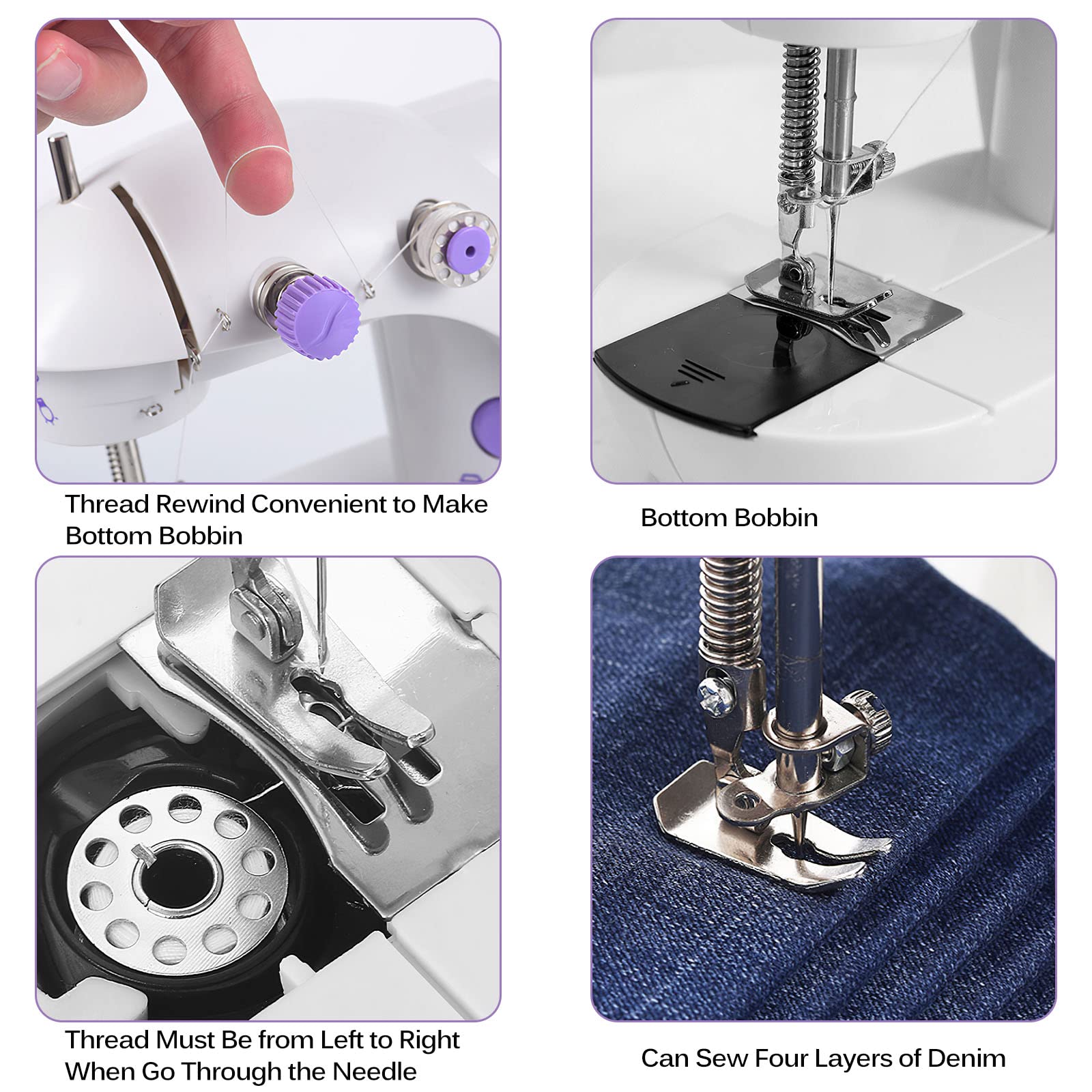 Thread Rewind Convenient to Make Bottom Bobbin

Bottom Bobbin

Thread Must Be from Left to Right When Go Through the Needle

Can Sew Four Layers of Denim