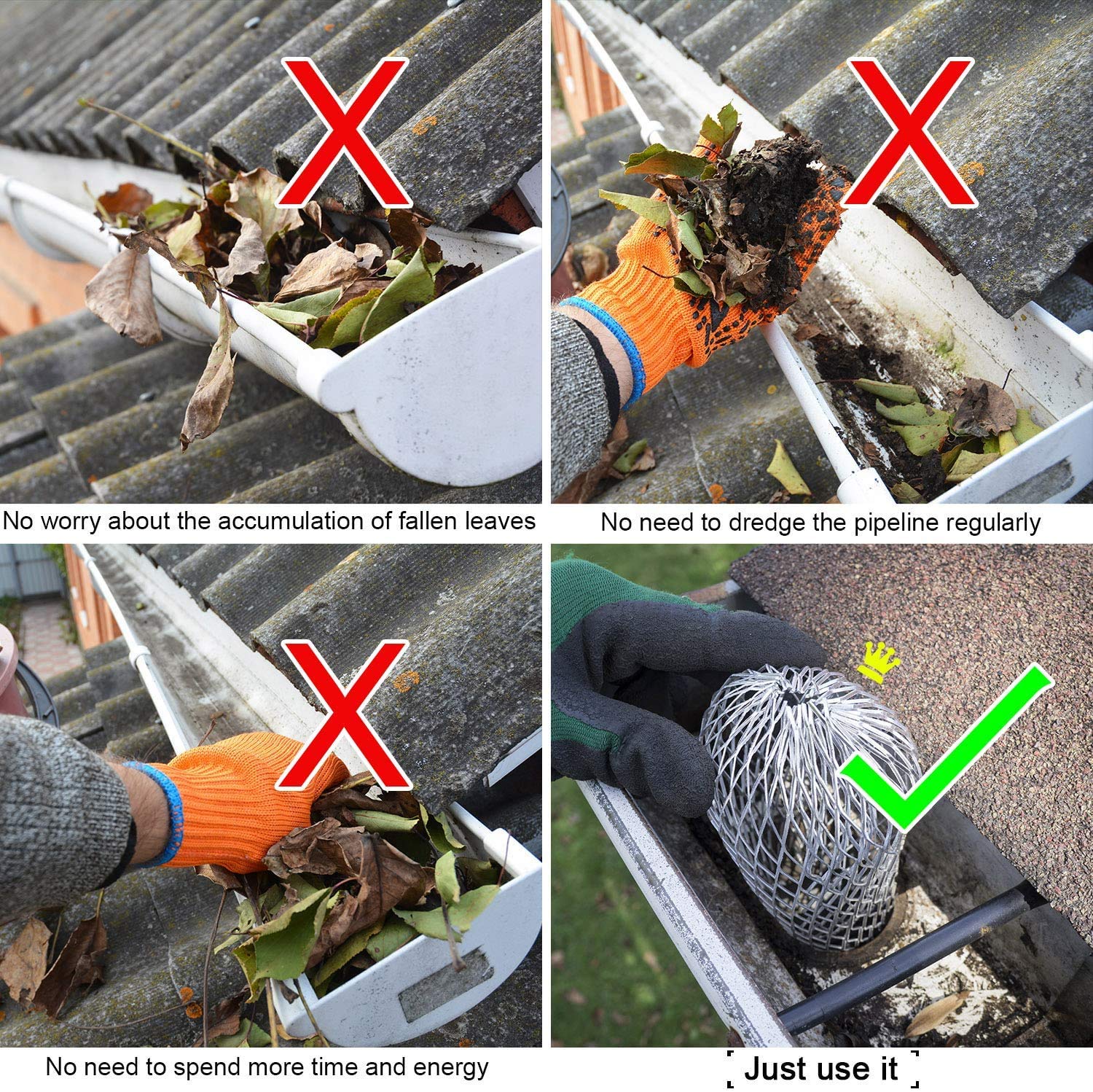 No worry about the accumulation of fallen leaves

No need to dredge the pipeline regularly

No need to spend more time and energy

Just use it