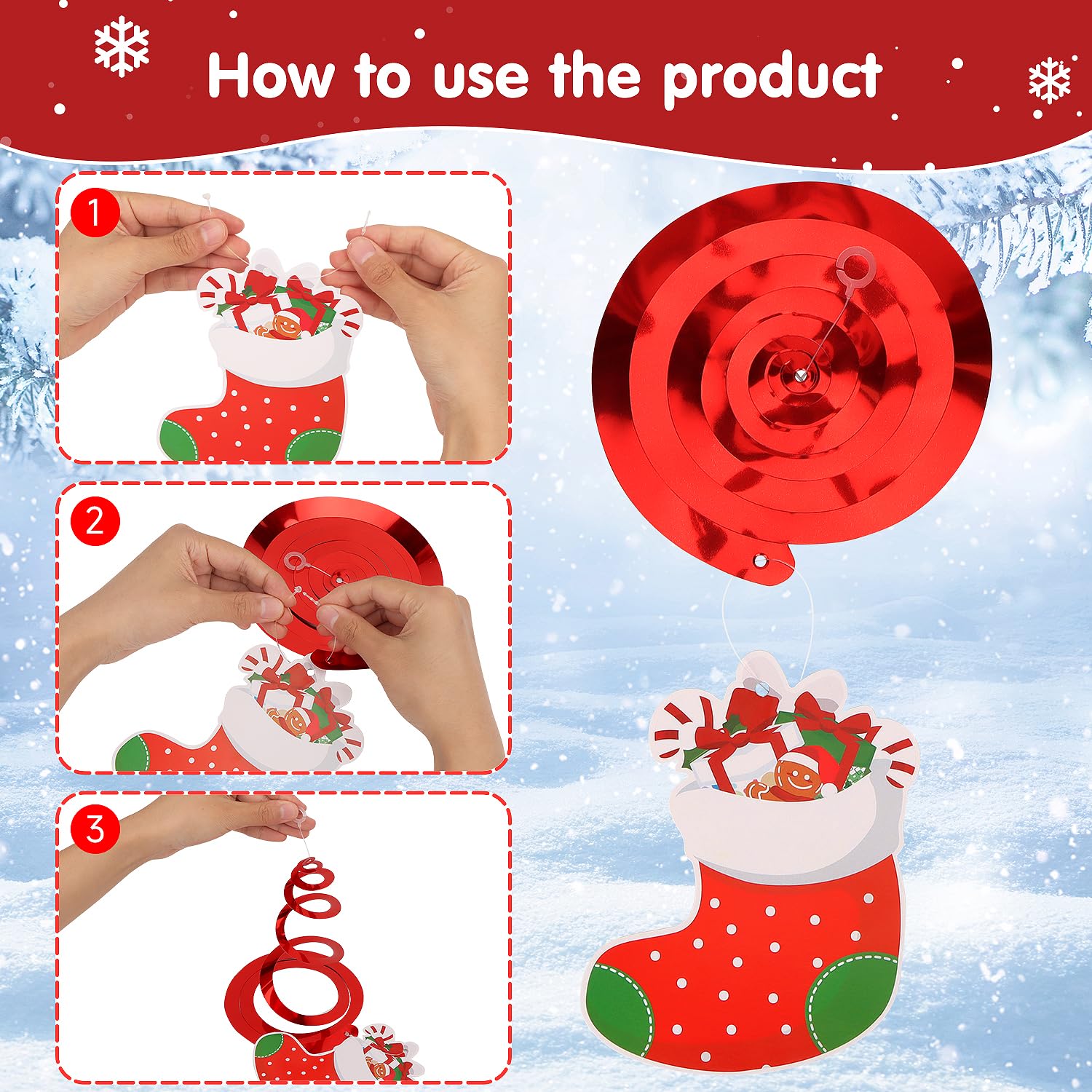 How to use the product

1

2

3