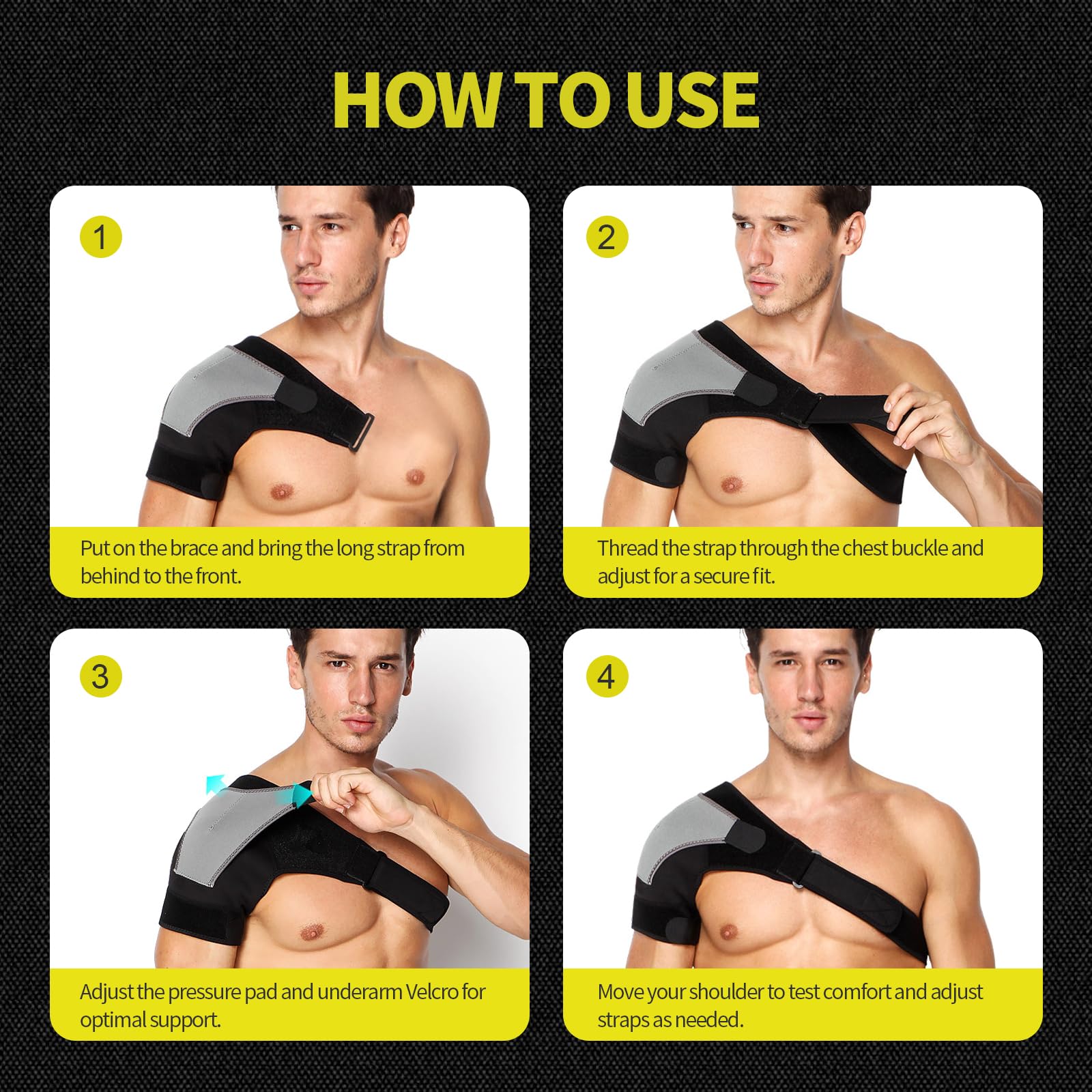 HOW TO USE

1

Put on the brace and bring the long strap from behind to the front.

2

Thread the strap through the chest buckle and adjust for a secure fit.

3

Adjust the pressure pad and underarm Velcro for optimal support.

4

Move your shoulder to test comfort and adjust straps as needed.