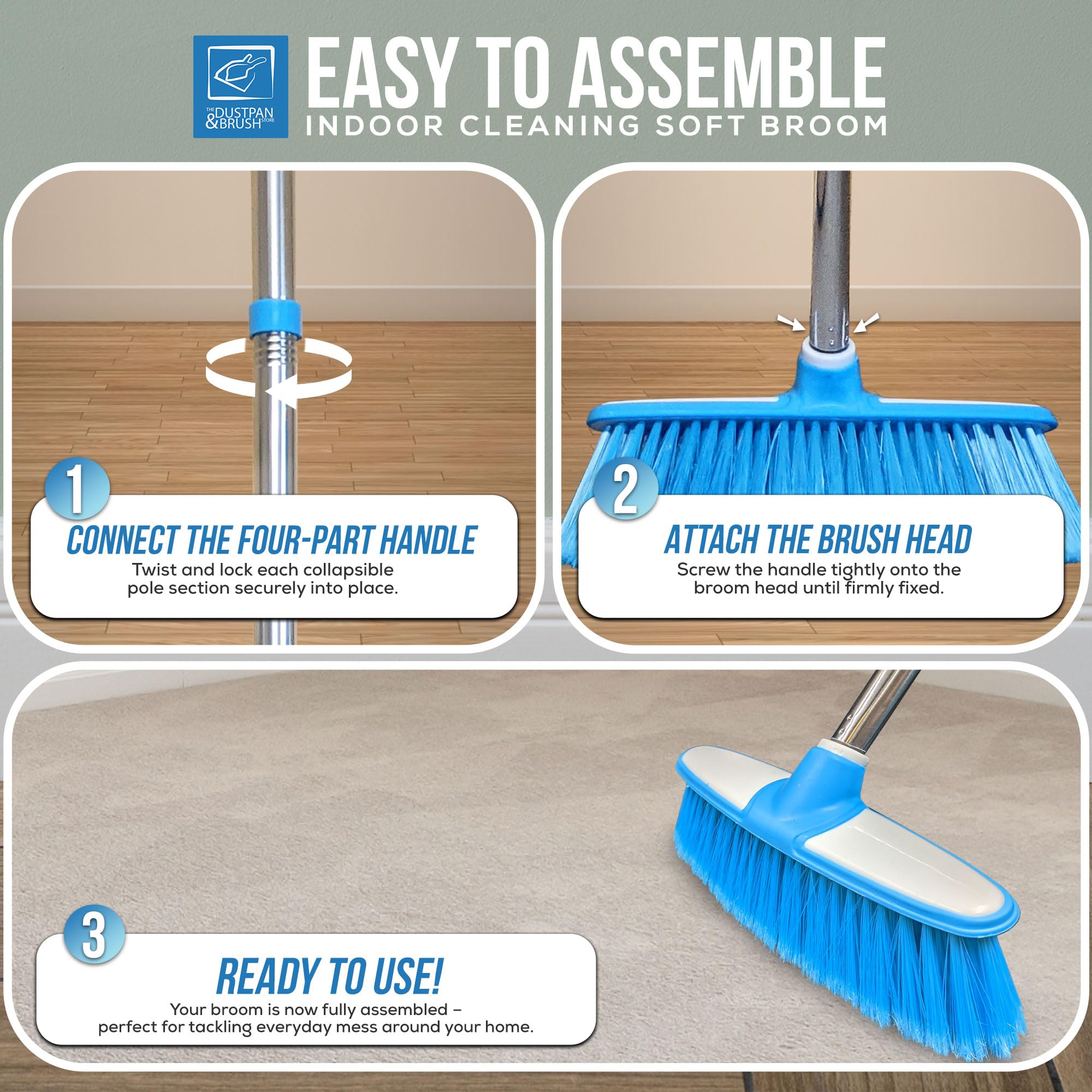 THE DUSTPAN & BRUSH STORE

EASY TO ASSEMBLE
INDOOR CLEANING SOFT BROOM

1
CONNECT THE FOUR-PART HANDLE
Twist and lock each collapsible pole section securely into place.

2
ATTACH THE BRUSH HEAD
Screw the handle tightly onto the broom head until firmly fixed.

3
READY TO USE!
Your broom is now fully assembled – perfect for tackling everyday mess around your home.