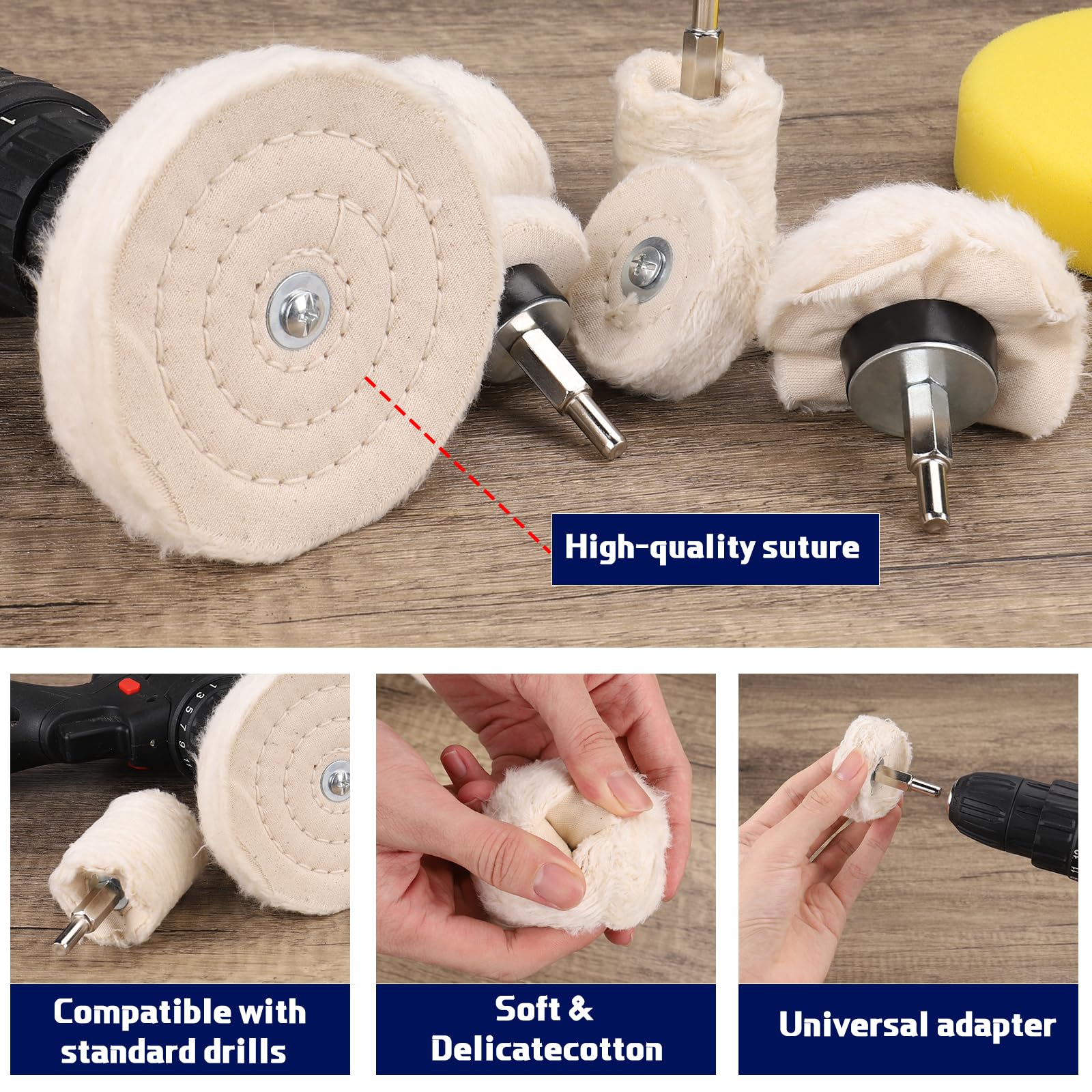 High-quality suture

Compatible with standard drills

Soft & Delicatecotton

Universal adapter