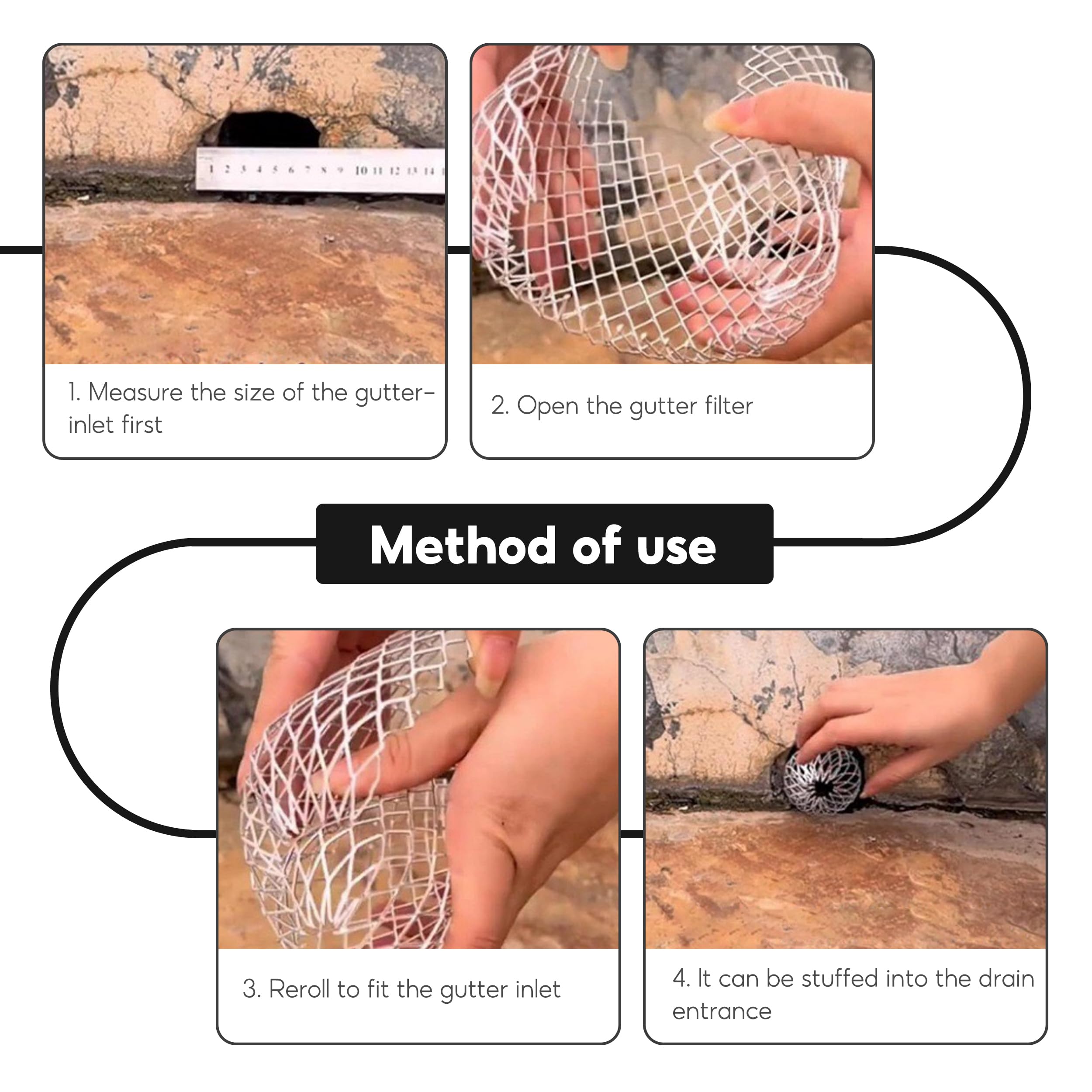 1 2 3 4 5 6 7 8 9 10 11 12 13 14

1. Measure the size of the gutter-inlet first

2. Open the gutter filter

Method of use

3. Reroll to fit the gutter inlet

4. It can be stuffed into the drain entrance