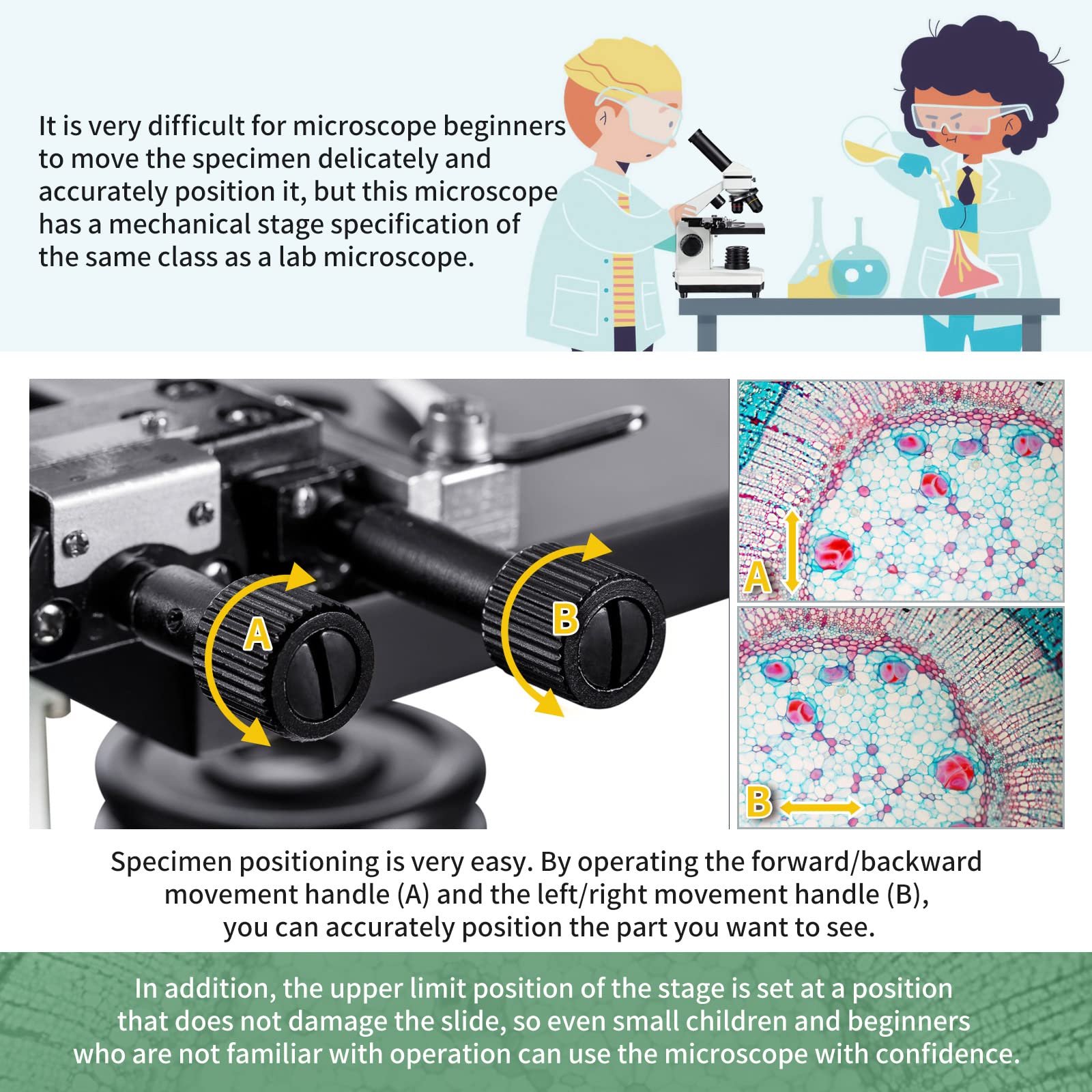 It is very difficult for microscope beginners to move the specimen delicately and accurately position it, but this microscope has a mechanical stage specification of the same class as a lab microscope.

A

B

A

B

Specimen positioning is very easy. By operating the forward/backward movement handle (A) and the left/right movement handle (B), you can accurately position the part you want to see.

In addition, the upper limit position of the stage is set at a position that does not damage the slide, so even small children and beginners who are not familiar with operation can use the microscope with confidence.