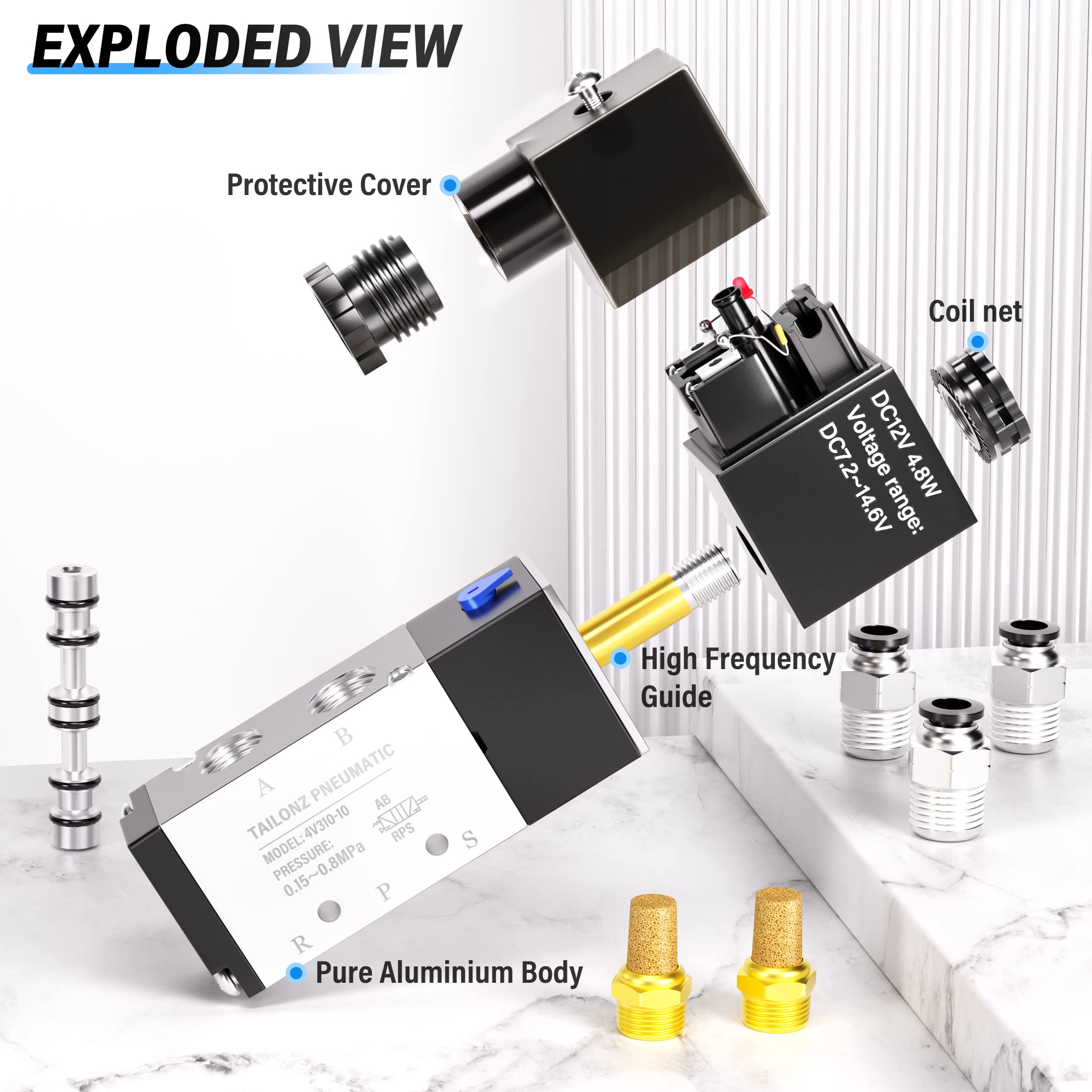 EXPLODED VIEW

Protective Cover

Coil net

DC12V 4.8W
Voltage range:
DC7.2~14.6V

High Frequency Guide

B

A

TAILONZ PNEUMATIC

MODEL: 4V310-10
PRESSURE:
0.15~0.8MPa

AB
RPS

S

P

R

Pure Aluminium Body