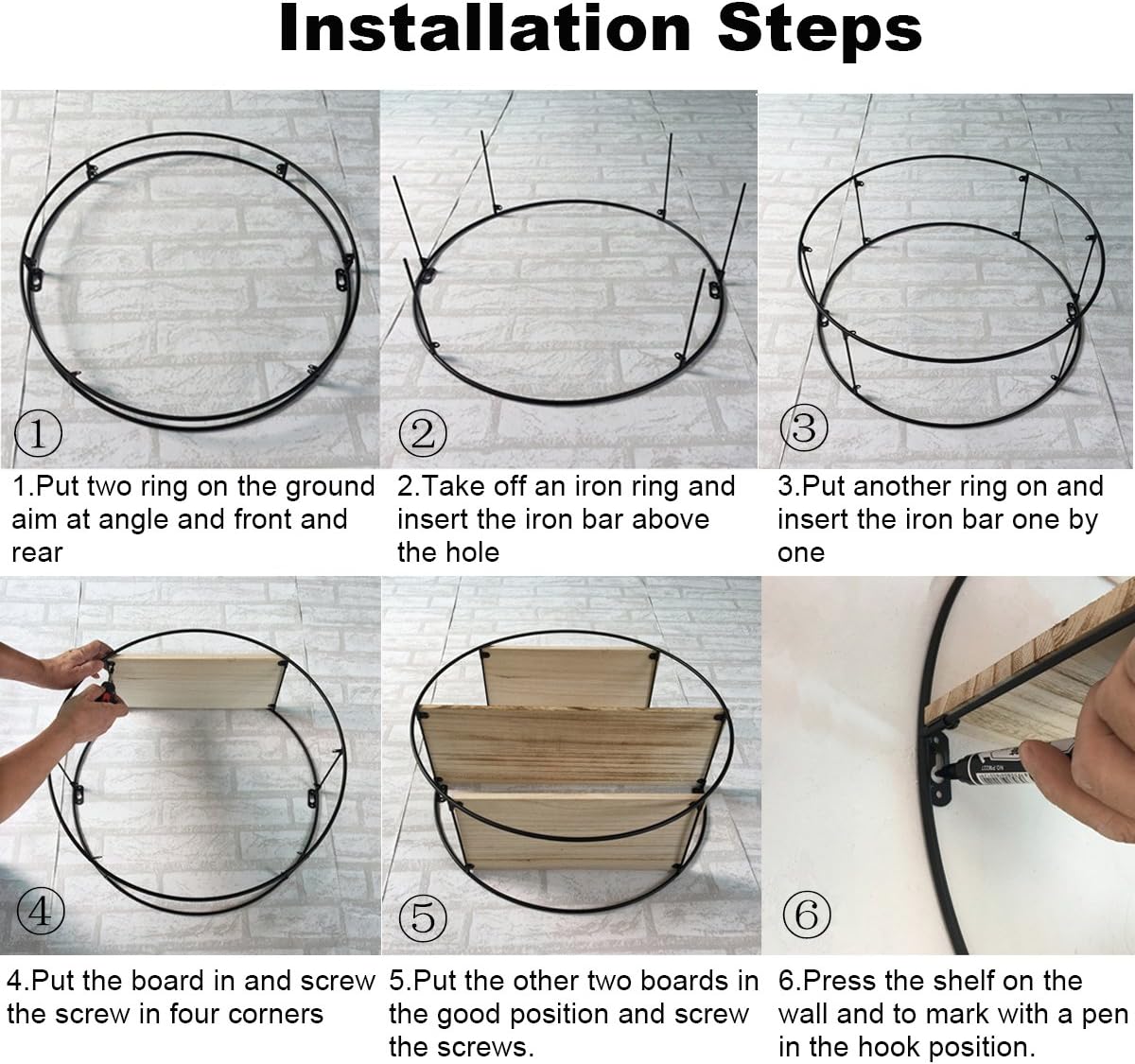 Installation Steps

①

1.Put two ring on the ground aim at angle and front and rear

②

2.Take off an iron ring and insert the iron bar above the hole

③

3.Put another ring on and insert the iron bar one by one

④

4.Put the board in and screw the screw in four corners

⑤

5.Put the other two boards in the good position and screw the screws.

⑥

6.Press the shelf on the wall and to mark with a pen in the hook position.