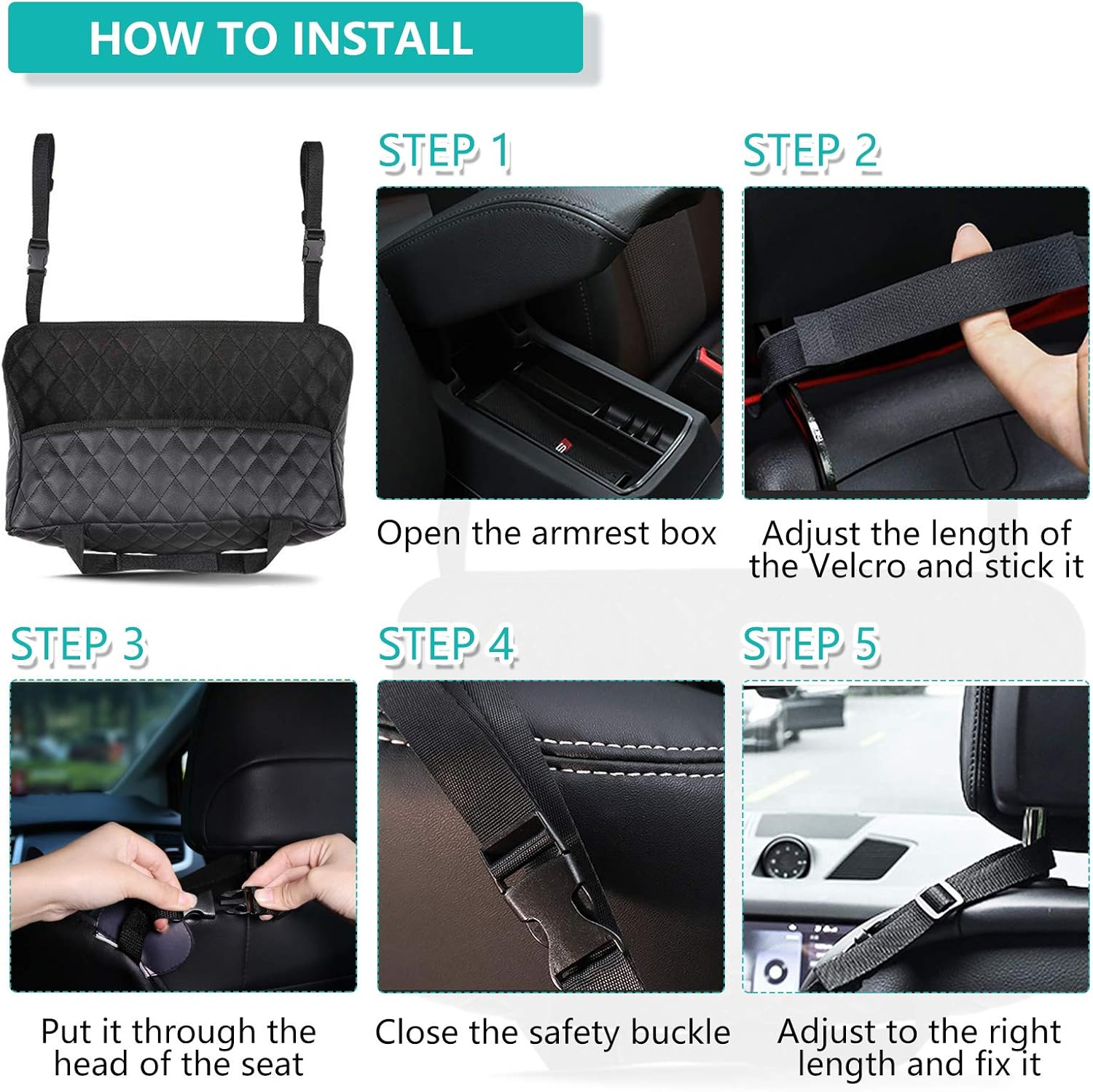 HOW TO INSTALL

STEP 1

Open the armrest box

STEP 2

Adjust the length of the Velcro and stick it

STEP 3

Put it through the head of the seat

STEP 4

Close the safety buckle

STEP 5

Adjust to the right length and fix it