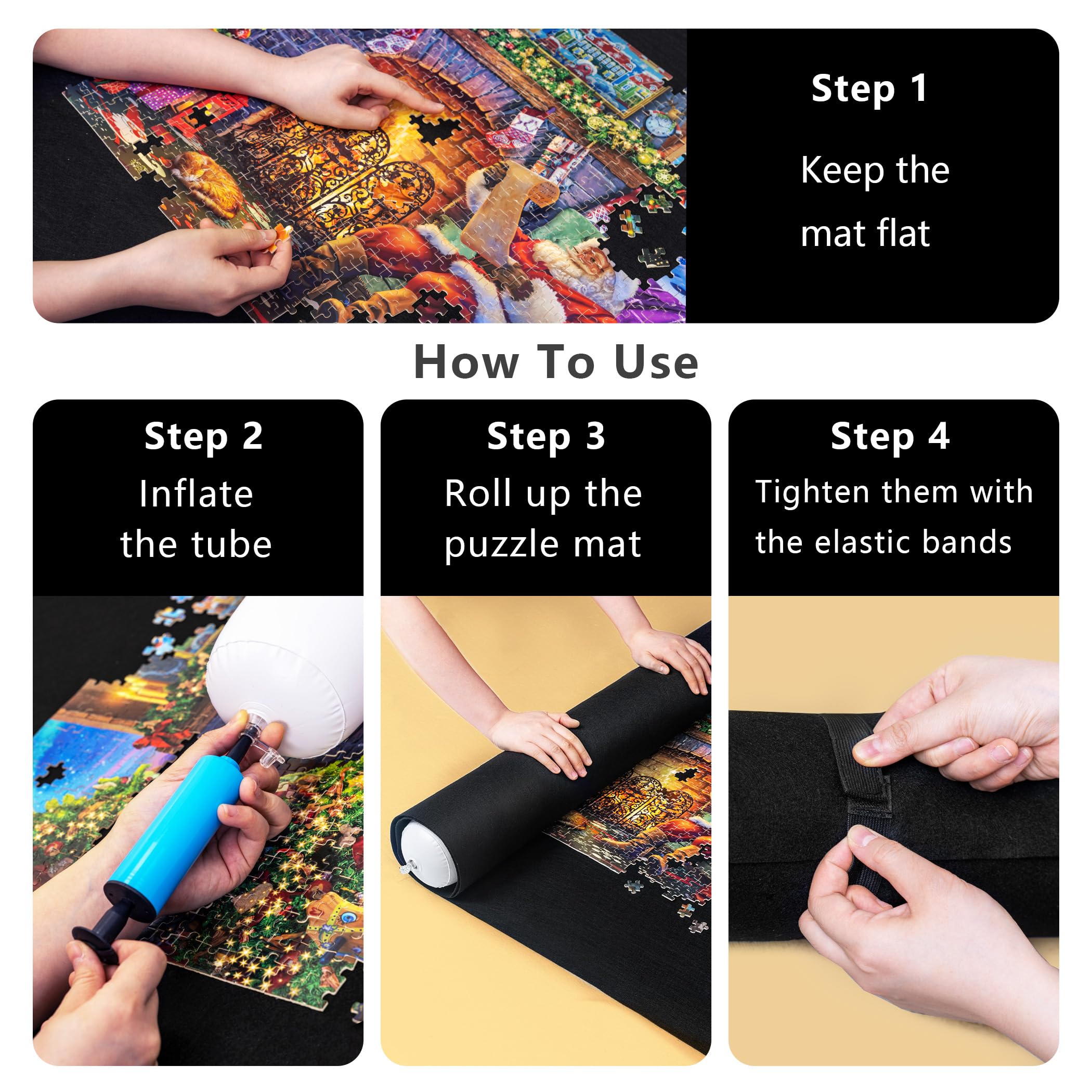 Step 1

Keep the mat flat

How To Use

Step 2

Inflate the tube

Step 3

Roll up the puzzle mat

Step 4

Tighten them with the elastic bands