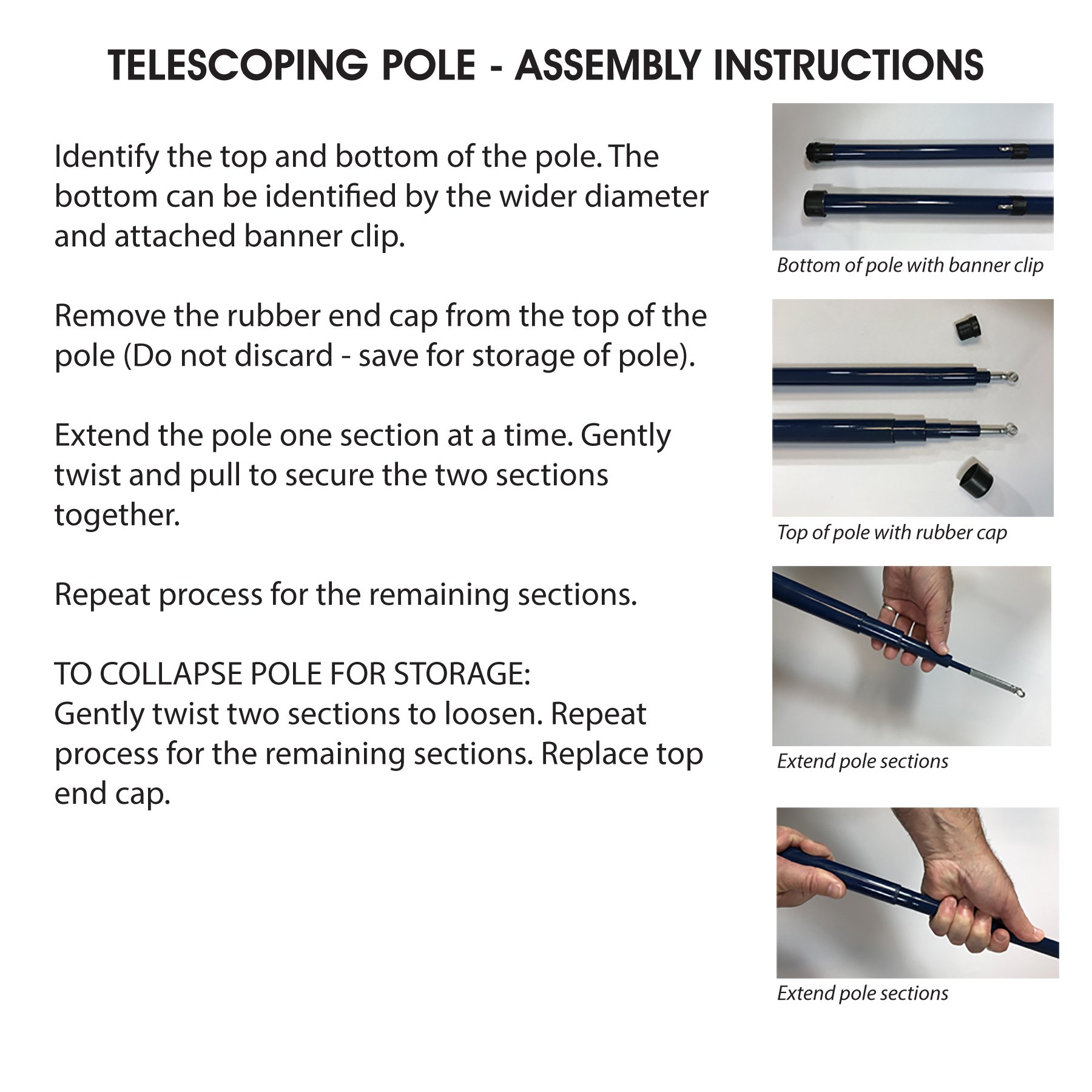 TELESCOPING POLE - ASSEMBLY INSTRUCTIONS

Identify the top and bottom of the pole. The bottom can be identified by the wider diameter and attached banner clip.

Remove the rubber end cap from the top of the pole (Do not discard - save for storage of pole).

Extend the pole one section at a time. Gently twist and pull to secure the two sections together.

Repeat process for the remaining sections.

TO COLLAPSE POLE FOR STORAGE:
Gently twist two sections to loosen. Repeat process for the remaining sections. Replace top end cap.

Bottom of pole with banner clip

Top of pole with rubber cap

Extend pole sections

Extend pole sections