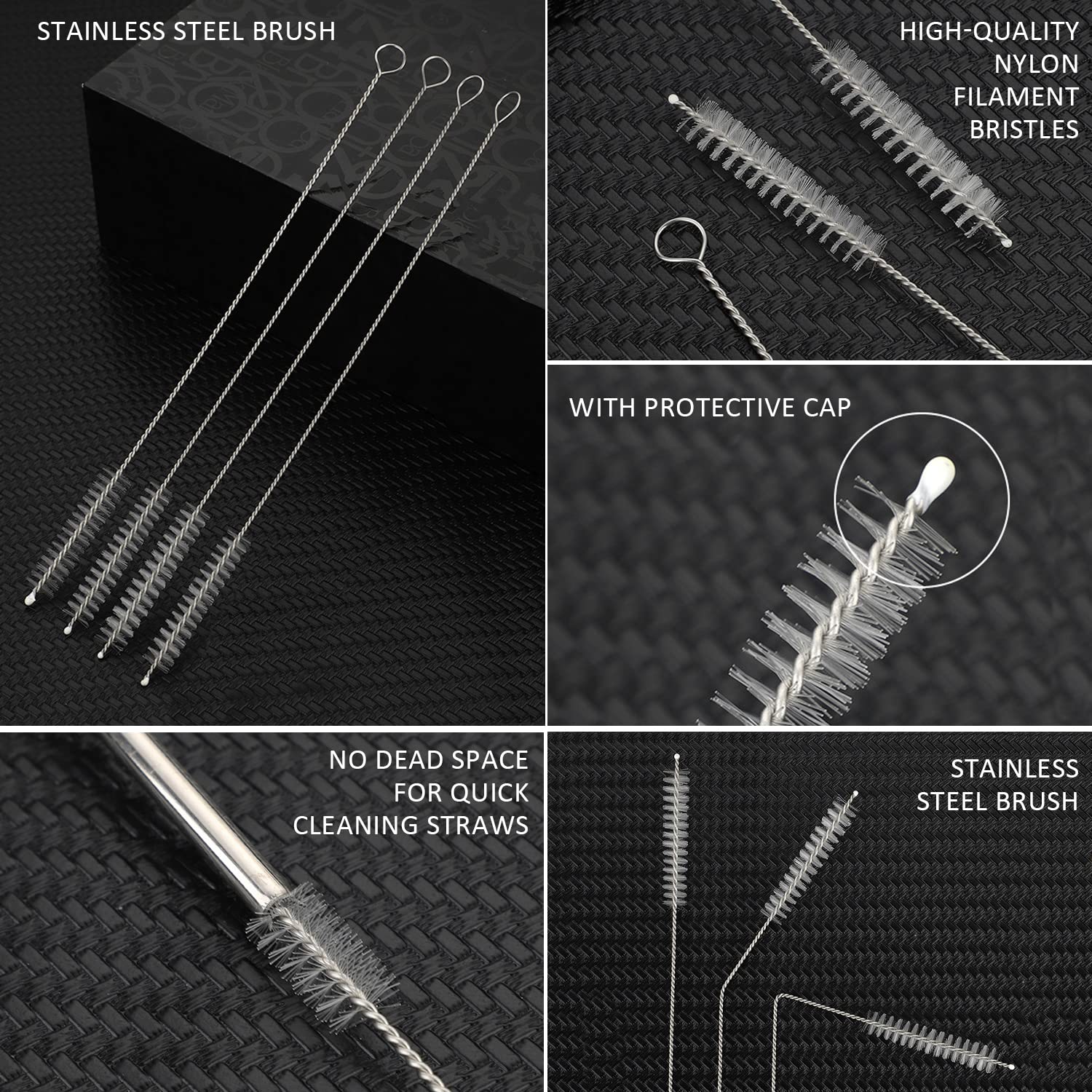 STAINLESS STEEL BRUSH

HIGH-QUALITY NYLON FILAMENT BRISTLES

WITH PROTECTIVE CAP

NO DEAD SPACE FOR QUICK CLEANING STRAWS

STAINLESS STEEL BRUSH