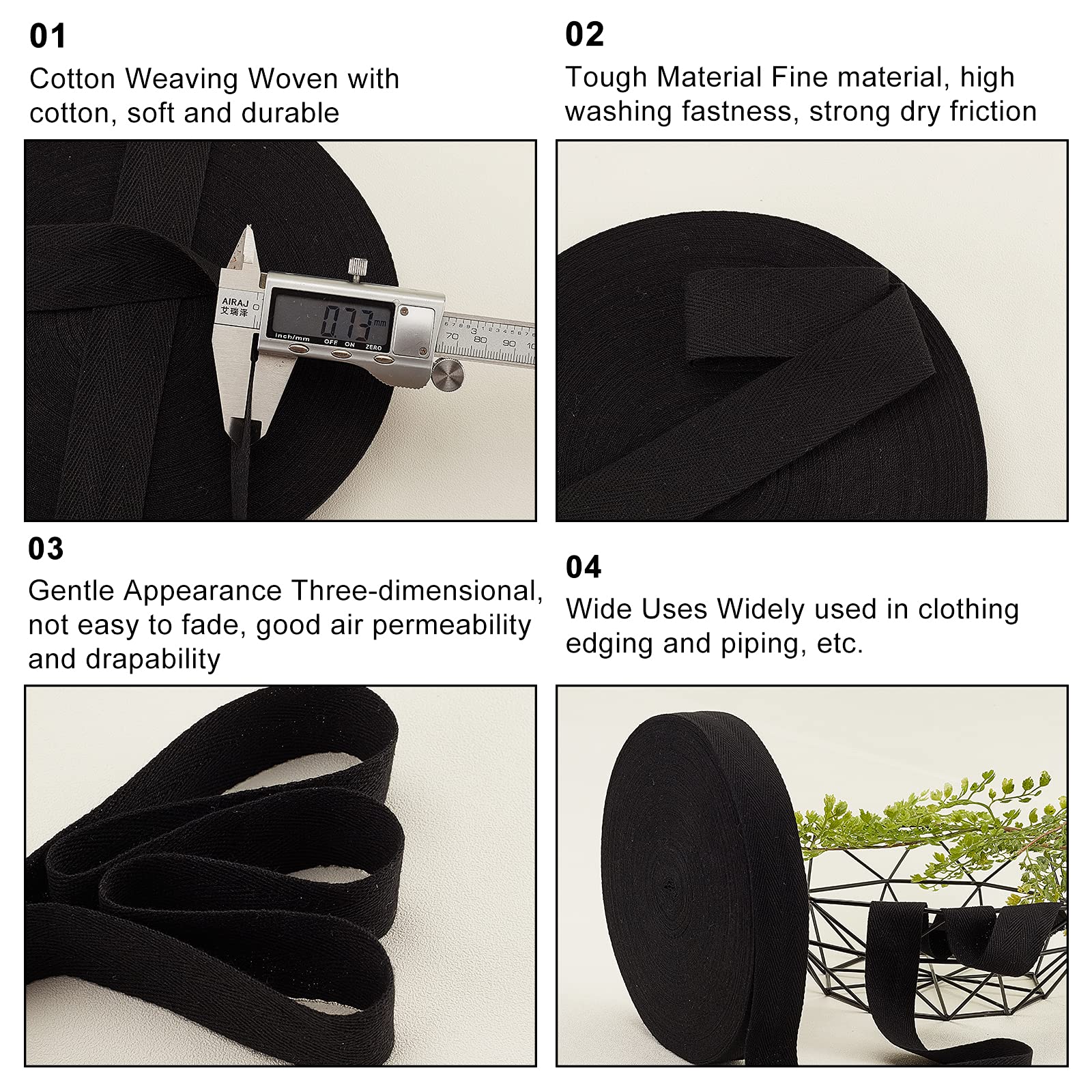 01
Cotton Weaving Woven with cotton, soft and durable

AIRAJ
艾瑞泽
0.73 mm
inch/mm OFF ON ZERO
70 80 90 10

02
Tough Material Fine material, high washing fastness, strong dry friction

03
Gentle Appearance Three-dimensional, not easy to fade, good air permeability and drapability

04
Wide Uses Widely used in clothing edging and piping, etc.