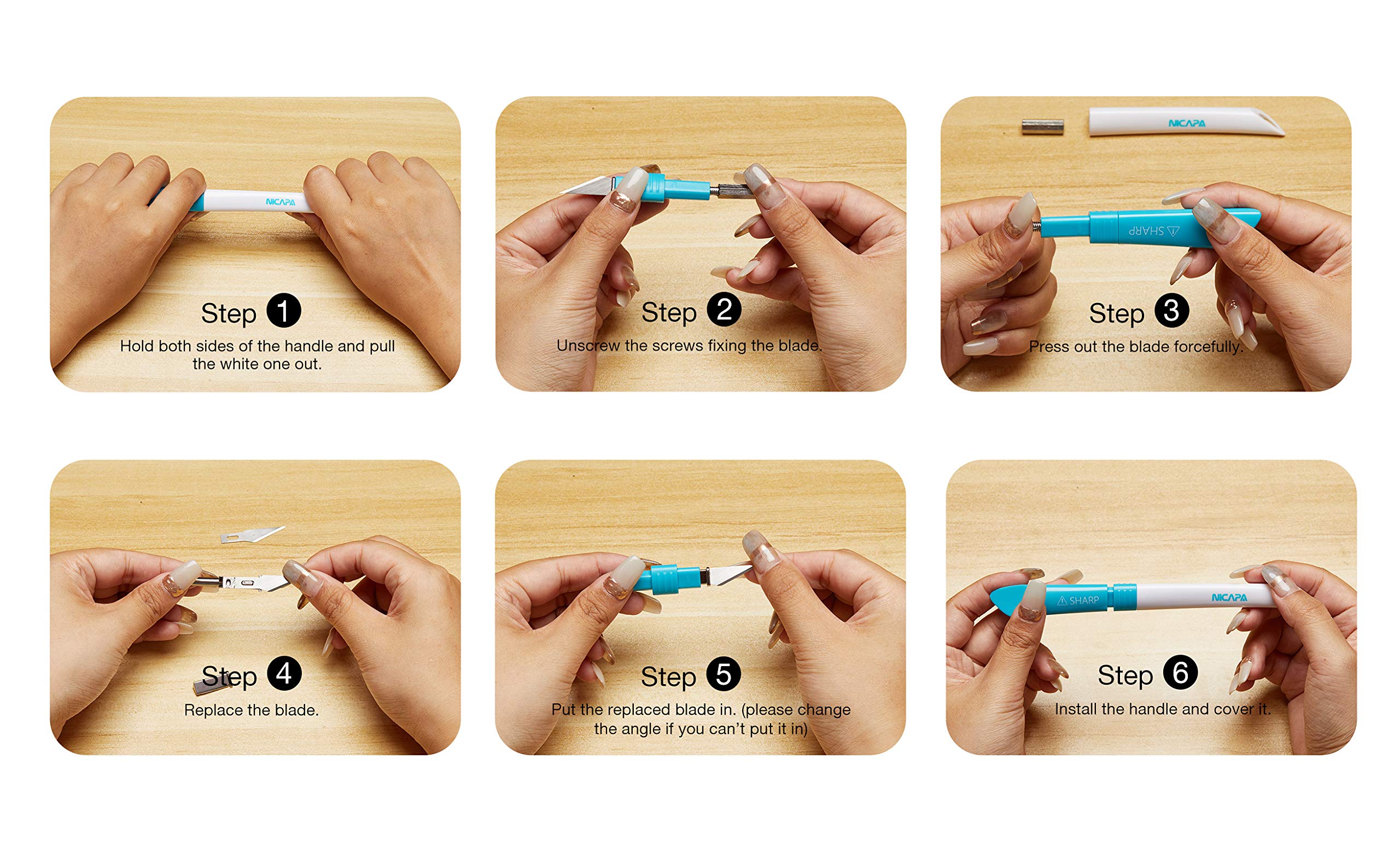 NICAPA

Step 1
Hold both sides of the handle and pull the white one out.

Step 2
Unscrew the screws fixing the blade.

NICAPA

SHARP

Step 3
Press out the blade forcefully.

Step 4
Replace the blade.

Step 5
Put the replaced blade in. (please change the angle if you can't put it in)

SHARP NICAPA

Step 6
Install the handle and cover it.