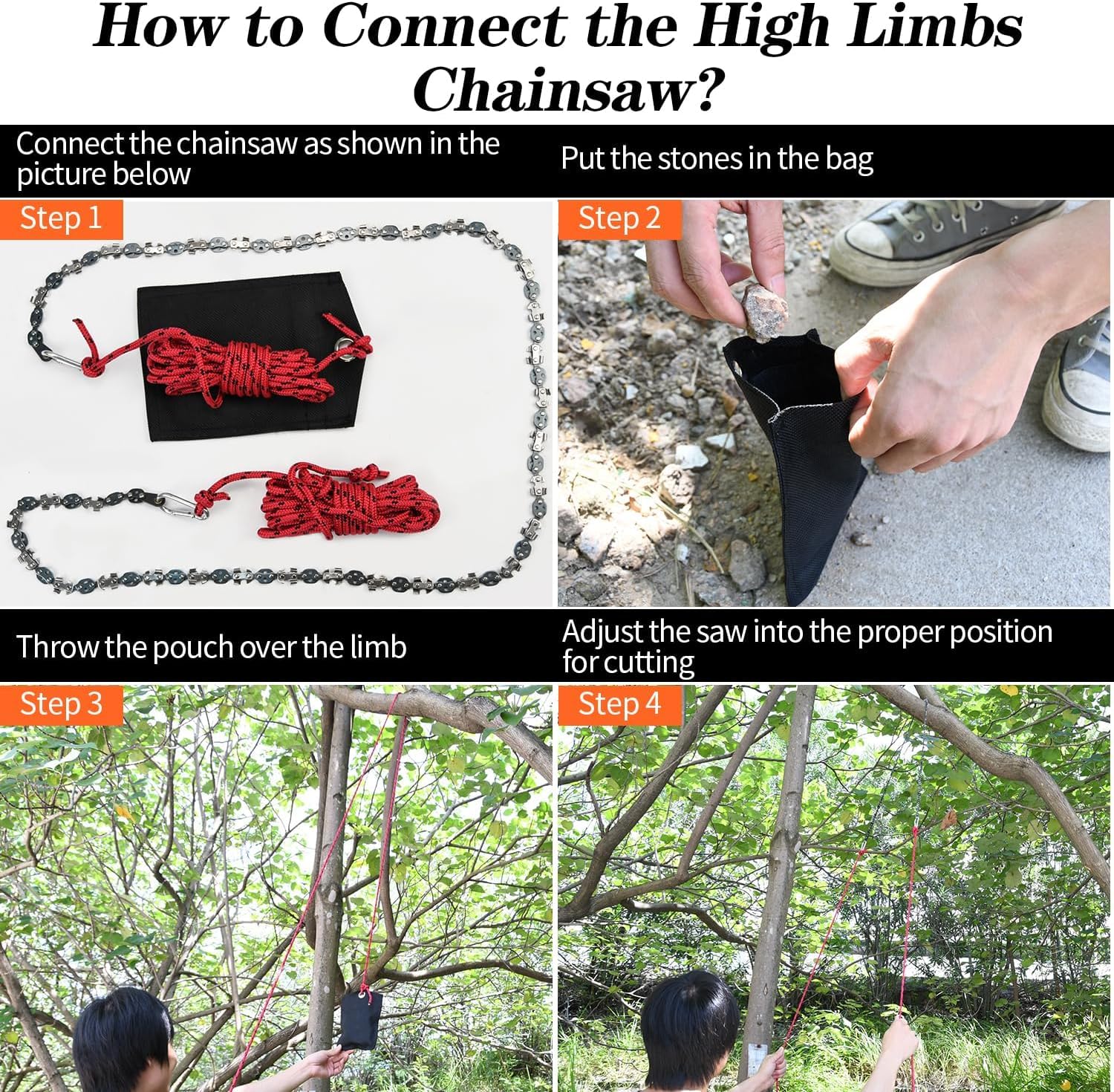 How to Connect the High Limbs Chainsaw?

Connect the chainsaw as shown in the picture below

Step 1

Put the stones in the bag

Step 2

Throw the pouch over the limb

Step 3

Adjust the saw into the proper position for cutting

Step 4