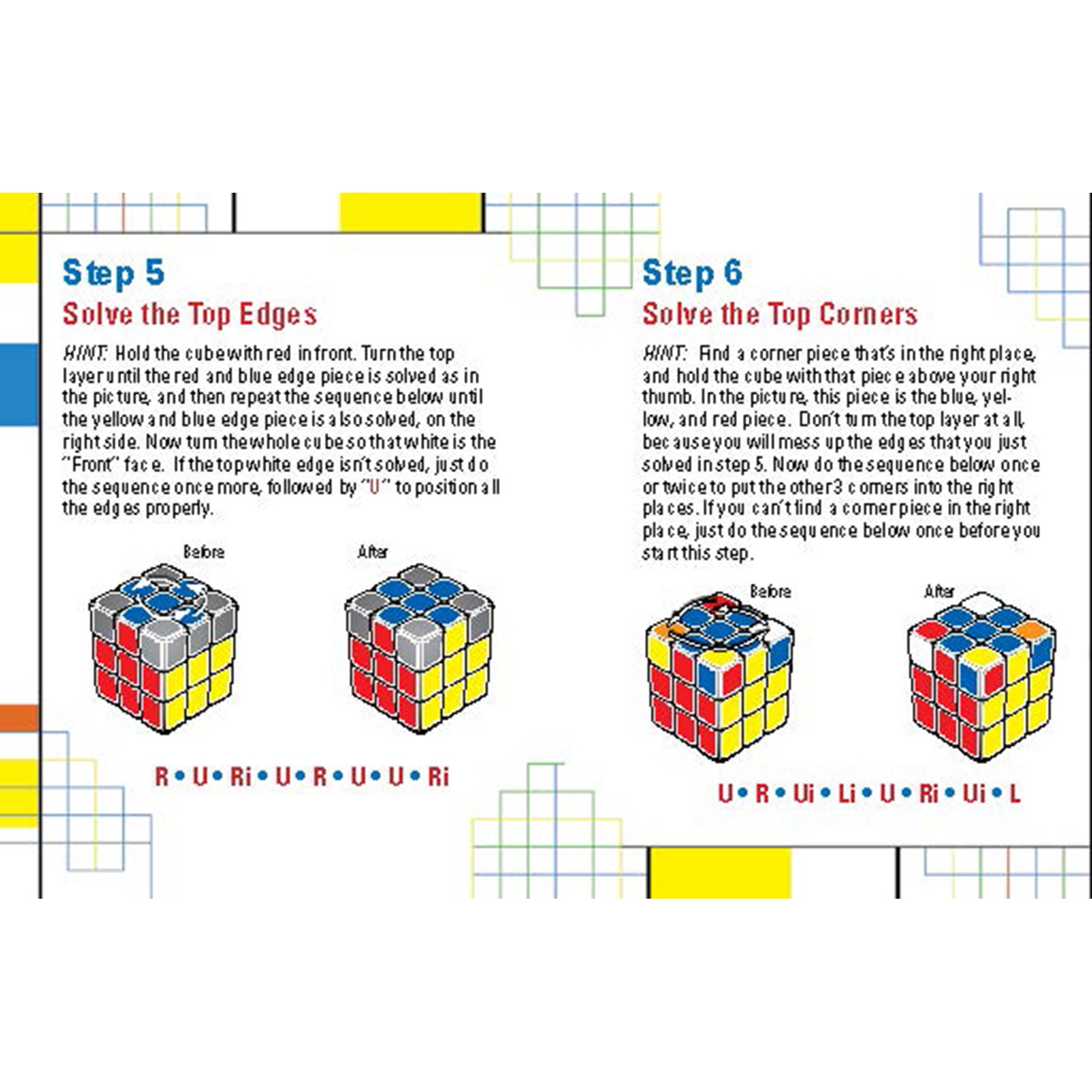 Step 5

Solve the Top Edges

HINT: Hold the cube with red in front. Turn the top layer until the red and blue edge piece is solved as in the picture, and then repeat the sequence below until the yellow and blue edge piece is also solved, on the right side. Now turn the whole cube so that white is the "Front" face. If the top white edge isn't solved, just do the sequence once more, followed by "U" to position all the edges properly.

Before

After

R • U • Ri • U • R • U • U • Ri

Step 6

Solve the Top Corners

HINT: Find a corner piece that's in the right place, and hold the cube with that piece above your right thumb. In the picture, this piece is the blue, yellow, and red piece. Don't turn the top layer at all, because you will mess up the edges that you just solved in step 5. Now do the sequence below once or twice to put the other 3 corners into the right places. If you can't find a corner piece in the right place, just do the sequence below once before you start this step.

Before

After

U • R • Ui • Li • U • Ri • Ui • L