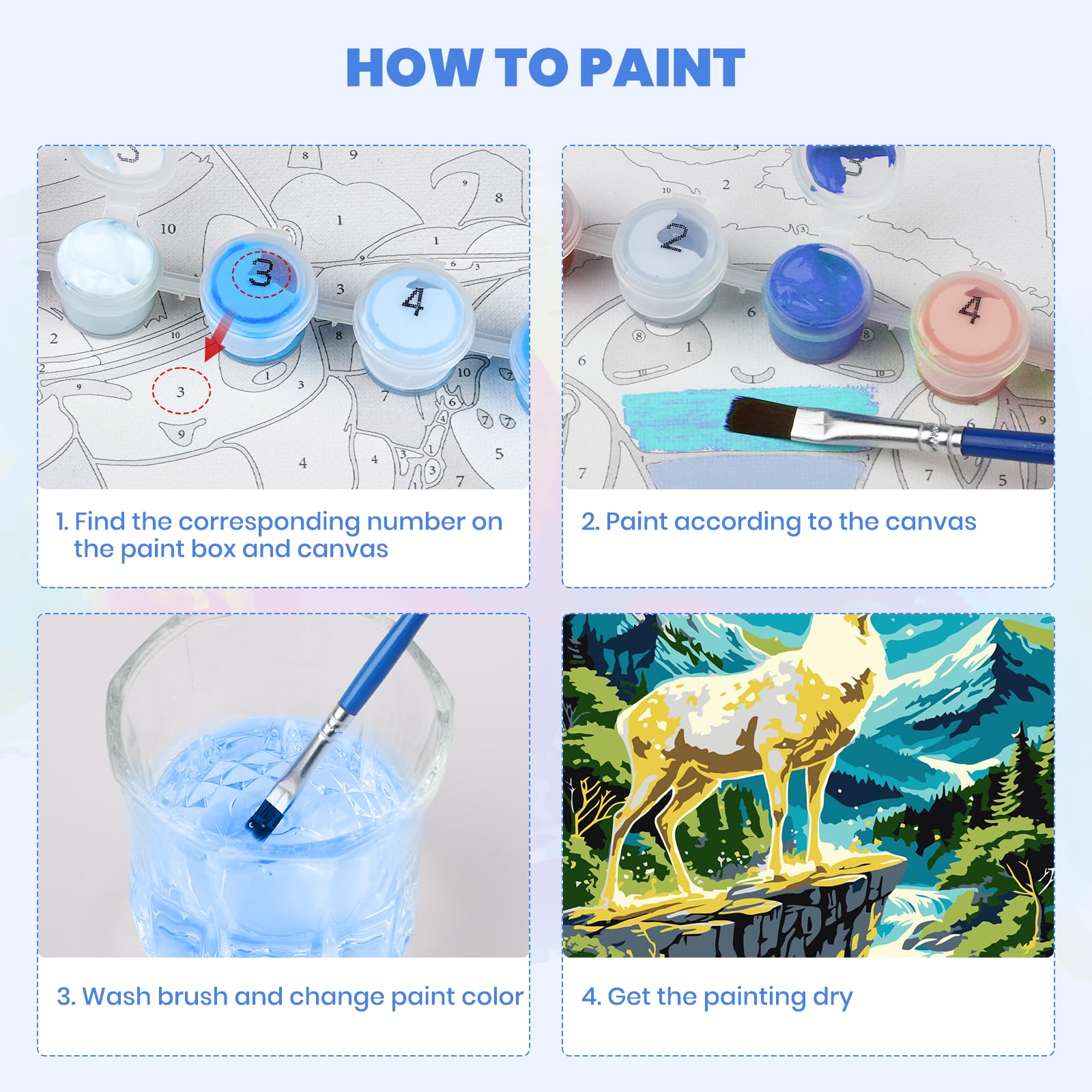 HOW TO PAINT

1. Find the corresponding number on the paint box and canvas

2. Paint according to the canvas

3. Wash brush and change paint color

4. Get the painting dry