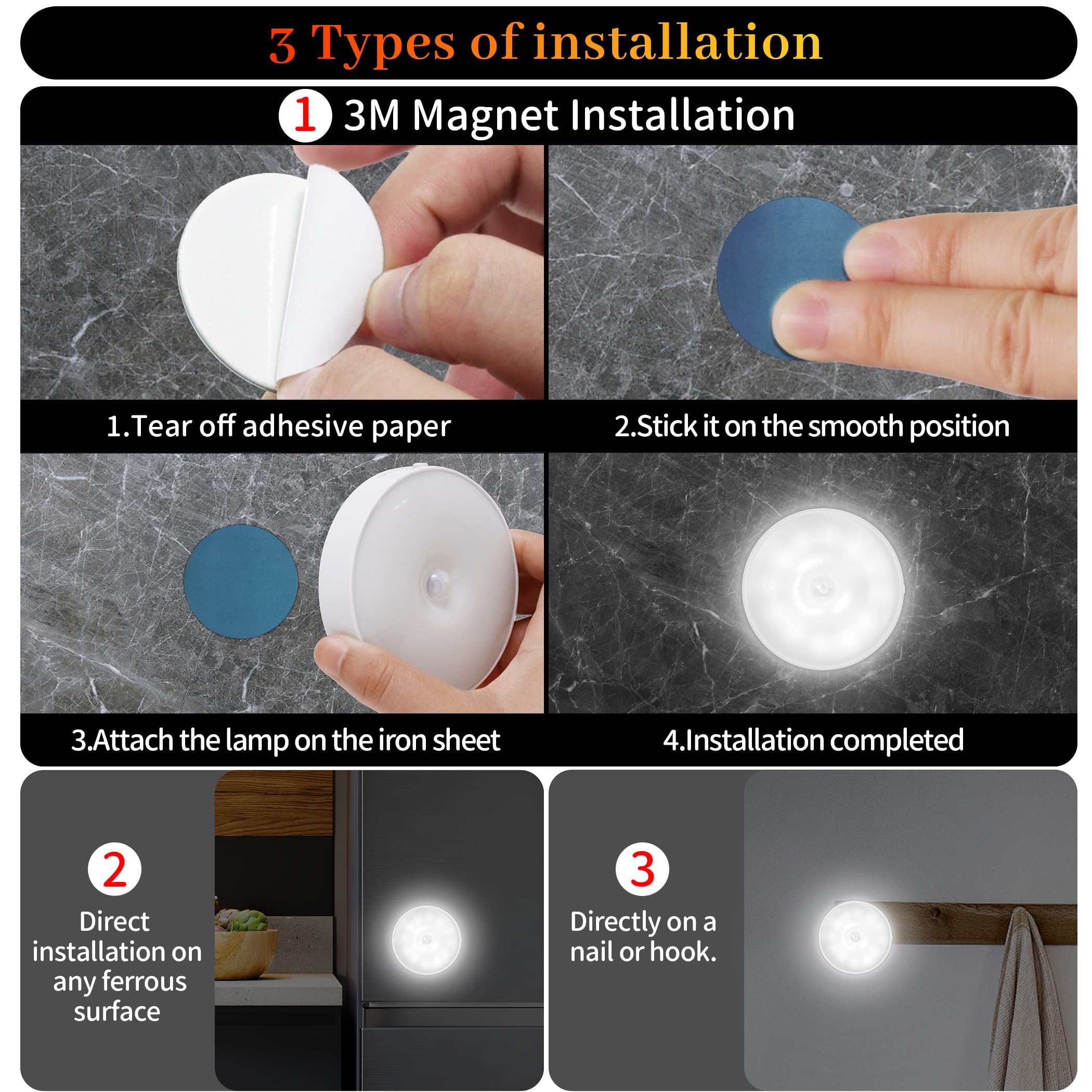 3 Types of installation

1 3M Magnet Installation

1.Tear off adhesive paper

2.Stick it on the smooth position

3.Attach the lamp on the iron sheet

4.Installation completed

2
Direct installation on any ferrous surface

3
Directly on a nail or hook.