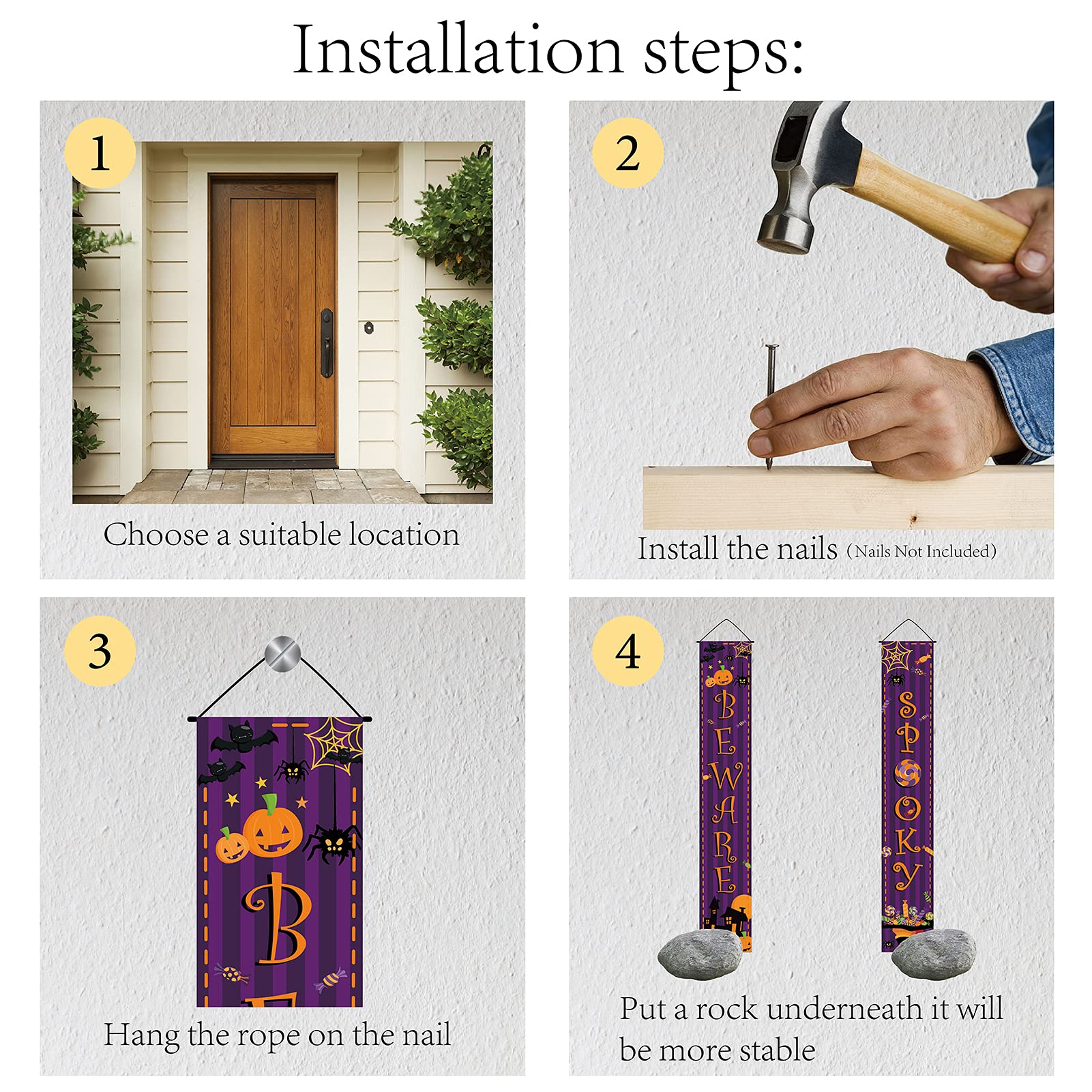 Installation steps:

1

Choose a suitable location

2

Install the nails (Nails Not Included)

3

B

Hang the rope on the nail

4

BEWARE

SPOOKY

Put a rock underneath it will be more stable