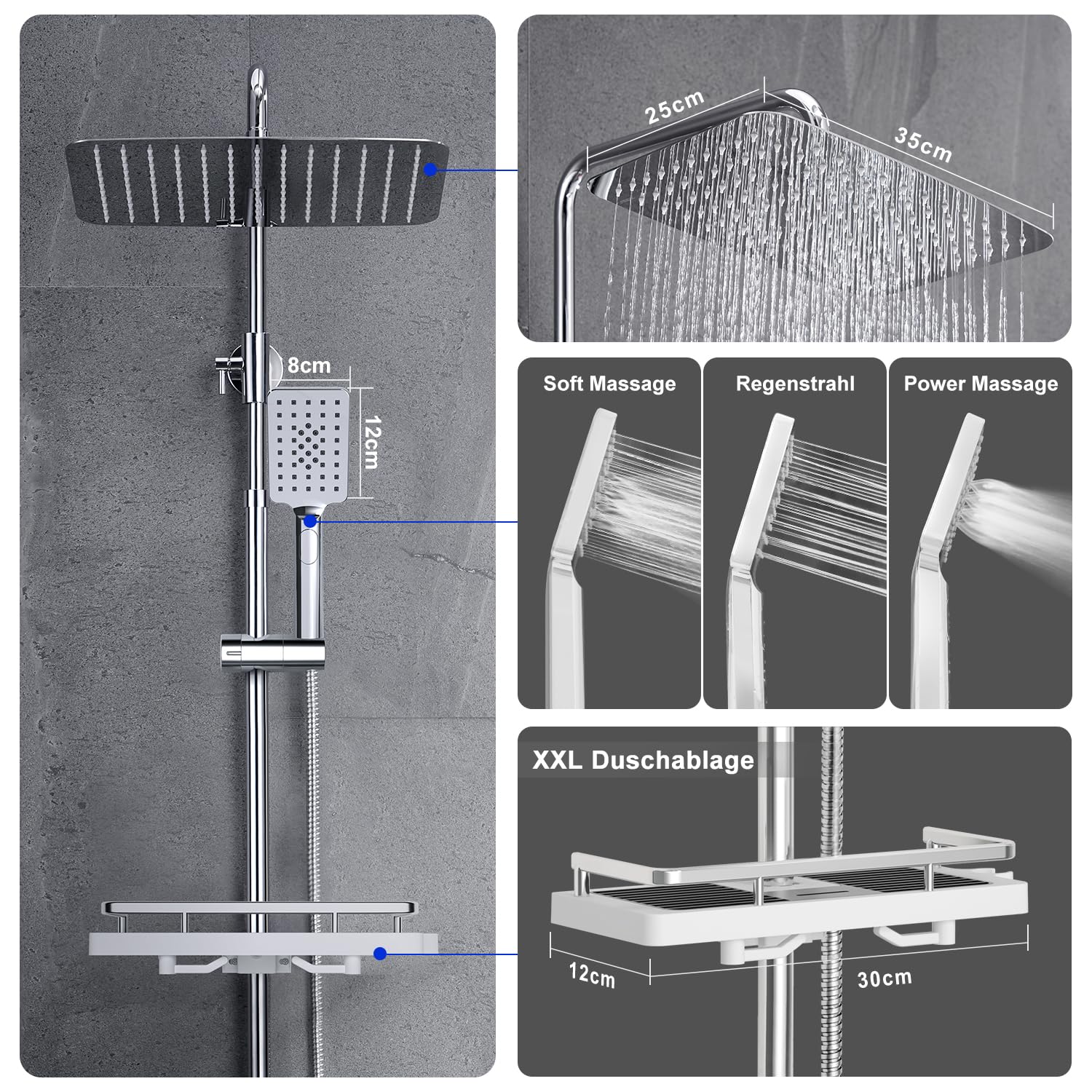 8cm
12cm

25cm
35cm

Soft Massage

Regenstrahl

Power Massage

XXL Duschablage
12cm
30cm