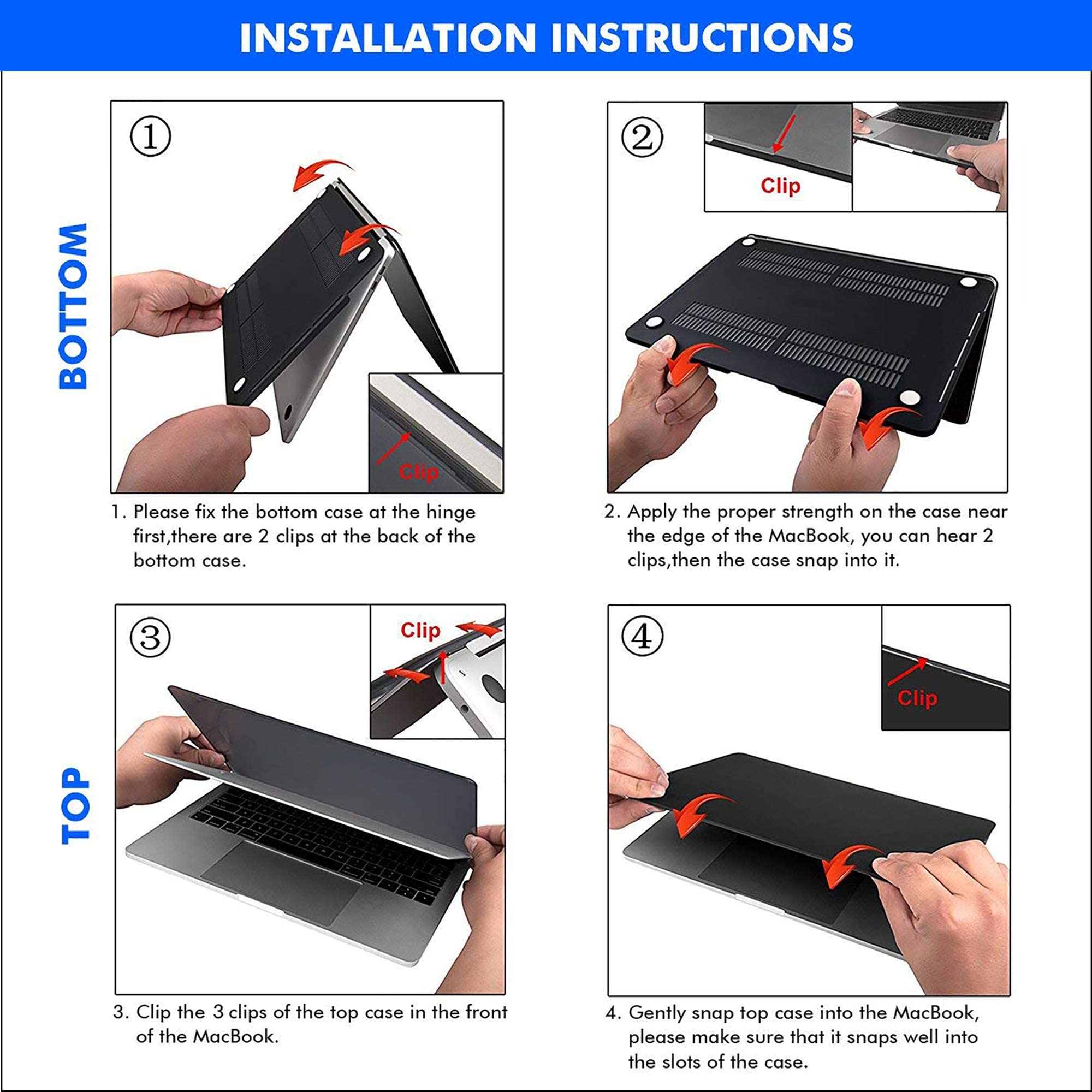 INSTALLATION INSTRUCTIONS

BOTTOM

①

Clip

1. Please fix the bottom case at the hinge first,there are 2 clips at the back of the bottom case.

②

Clip

2. Apply the proper strength on the case near the edge of the MacBook, you can hear 2 clips,then the case snap into it.

TOP

③

Clip

3. Clip the 3 clips of the top case in the front of the MacBook.

④

Clip

4. Gently snap top case into the MacBook, please make sure that it snaps well into the slots of the case.