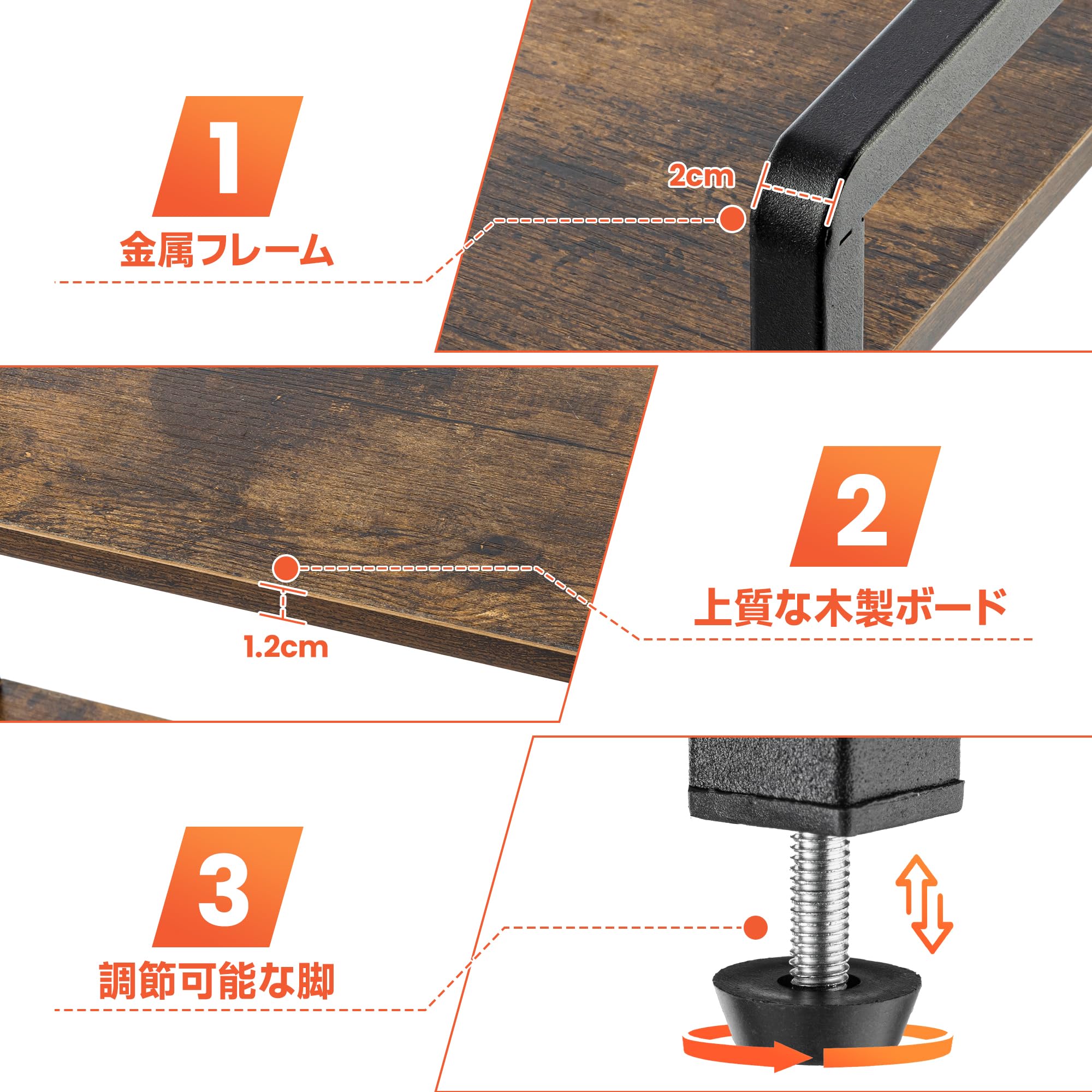 1

金属フレーム

2cm

2

上質な木製ボード

1.2cm

3

調節可能な脚