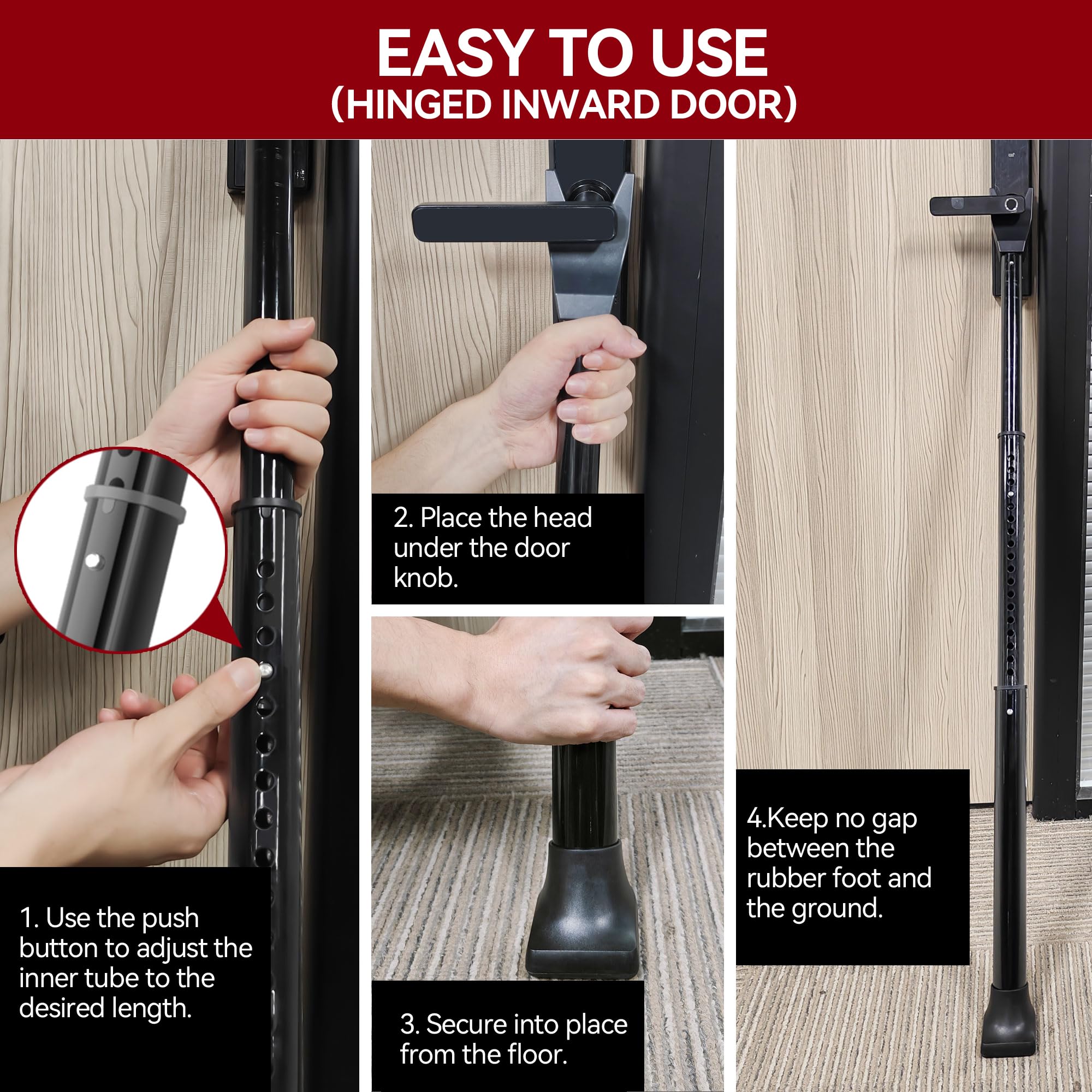 EASY TO USE
(HINGED INWARD DOOR)

1. Use the push button to adjust the inner tube to the desired length.

2. Place the head under the door knob.

3. Secure into place from the floor.

4.Keep no gap between the rubber foot and the ground.