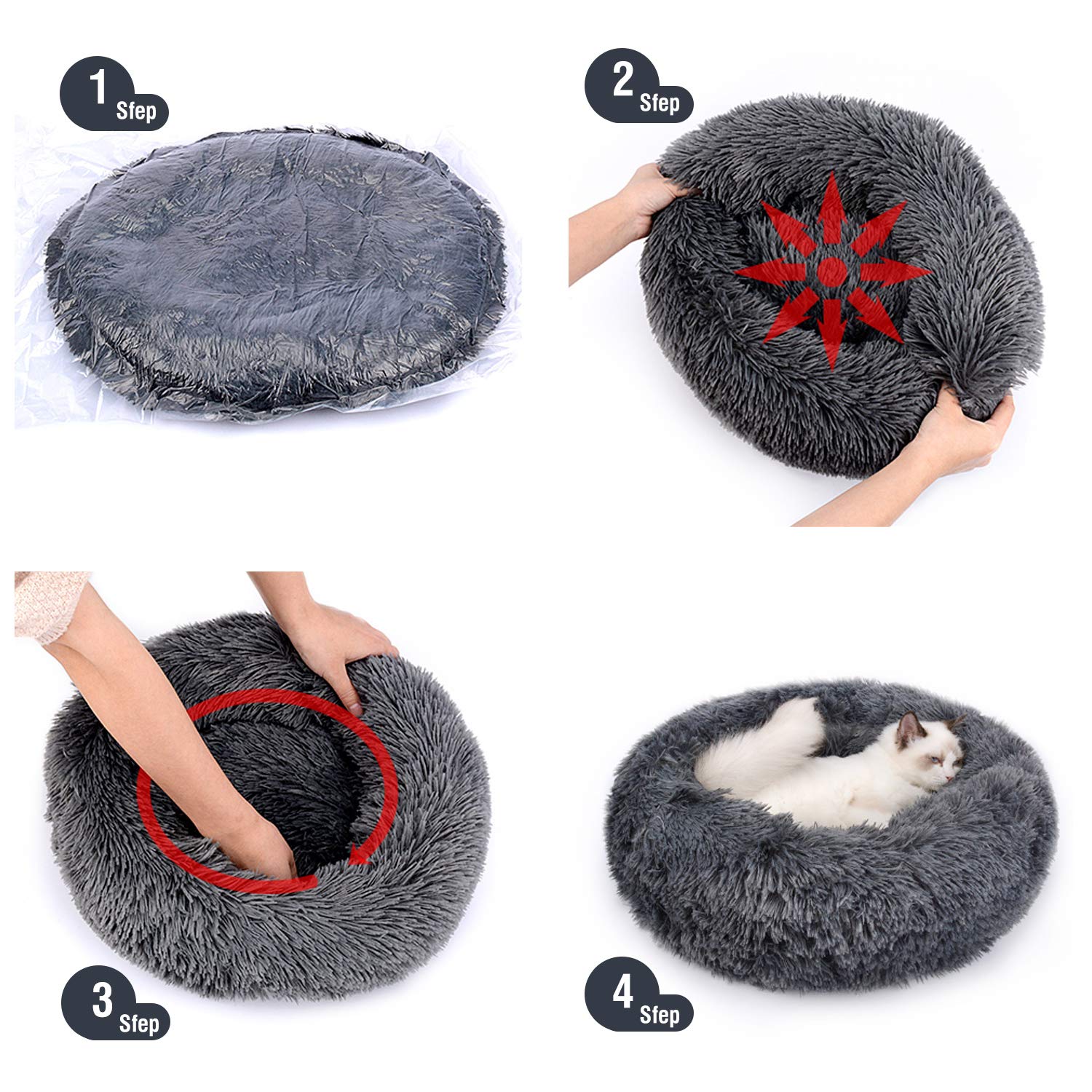 1 Sfep

2 Sfep

3 Sfep

4 Sfep