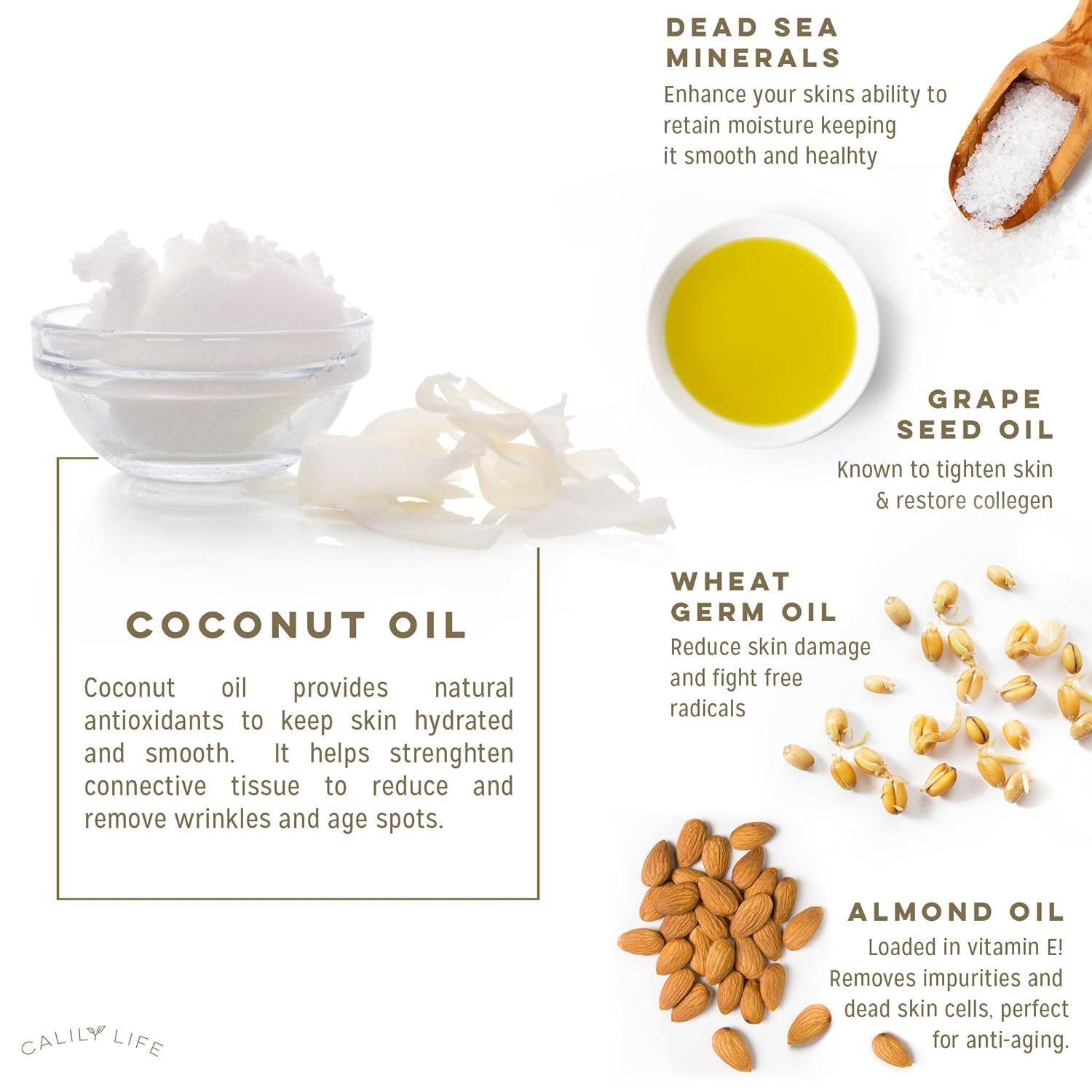 DEAD SEA MINERALS
Enhance your skins ability to retain moisture keeping it smooth and healhty

GRAPE SEED OIL
Known to tighten skin & restore collegen

COCONUT OIL
Coconut oil provides natural antioxidants to keep skin hydrated and smooth. It helps strenghten connective tissue to reduce and remove wrinkles and age spots.

WHEAT GERM OIL
Reduce skin damage and fight free radicals

ALMOND OIL
Loaded in vitamin E! Removes impurities and dead skin cells, perfect for anti-aging.

CALILY LIFE