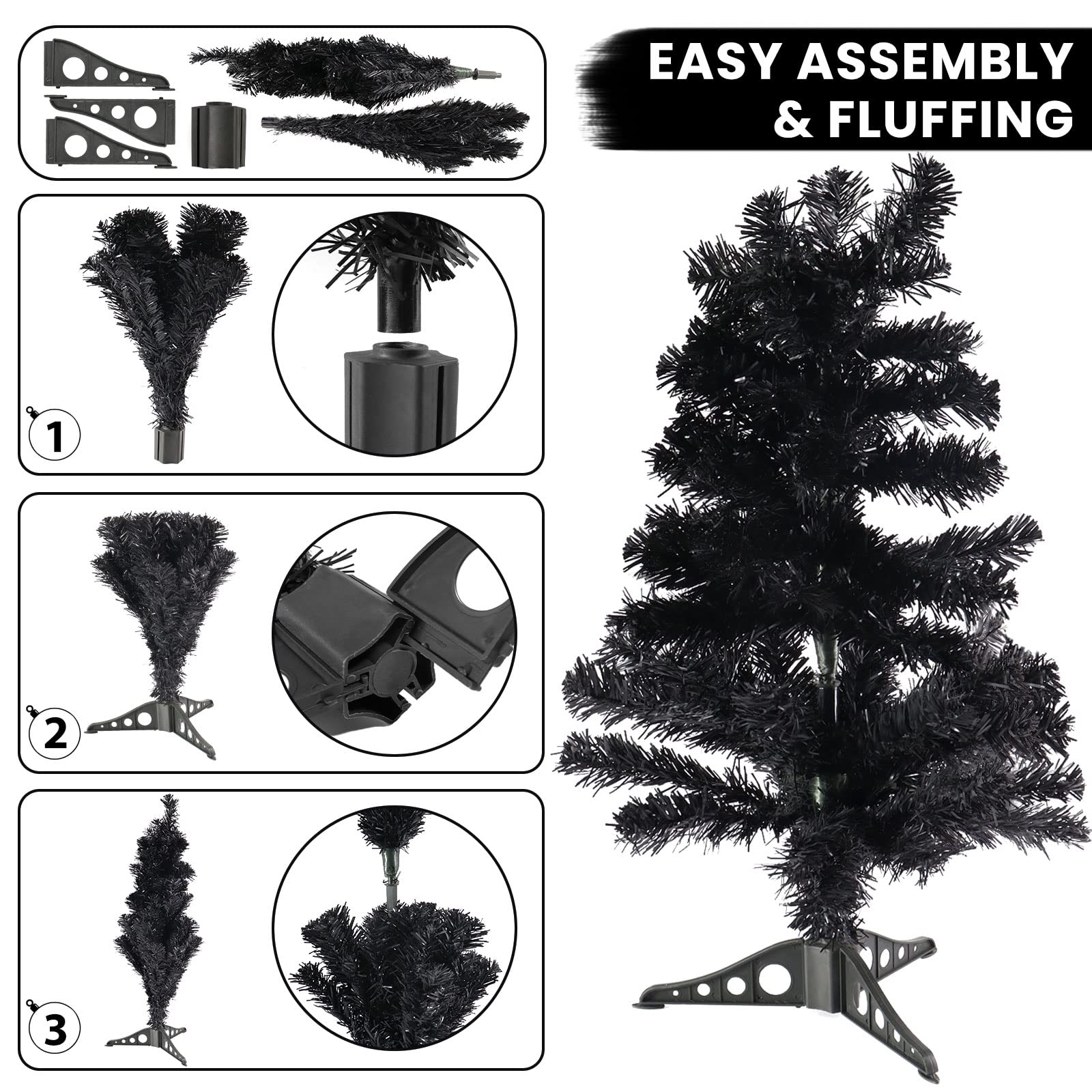 EASY ASSEMBLY & FLUFFING

1

2

3