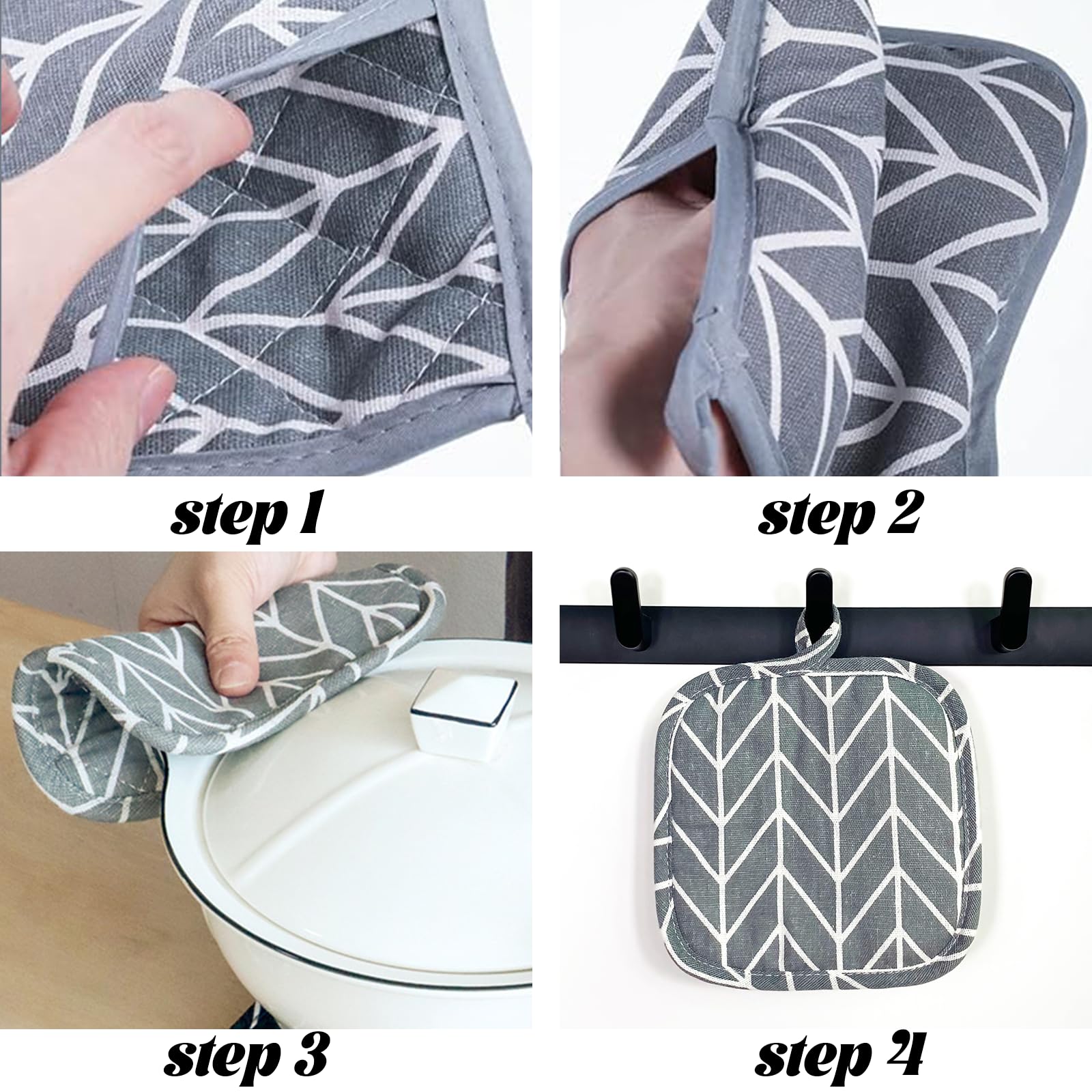 step 1

step 2

step 3

step 4