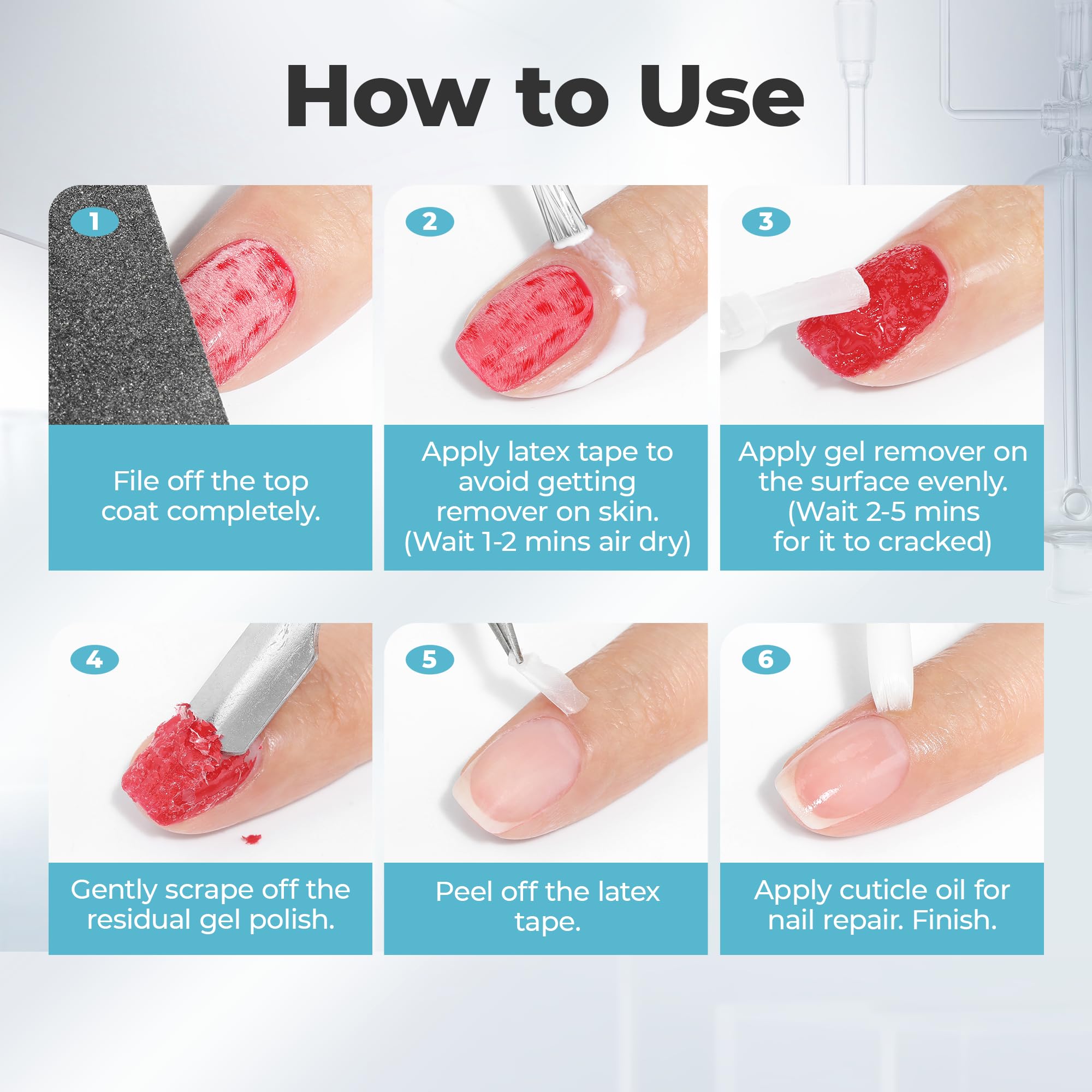 How to Use

1

File off the top coat completely.

2

Apply latex tape to avoid getting remover on skin. (Wait 1-2 mins air dry)

3

Apply gel remover on the surface evenly. (Wait 2-5 mins for it to cracked)

4

Gently scrape off the residual gel polish.

5

Peel off the latex tape.

6

Apply cuticle oil for nail repair. Finish.