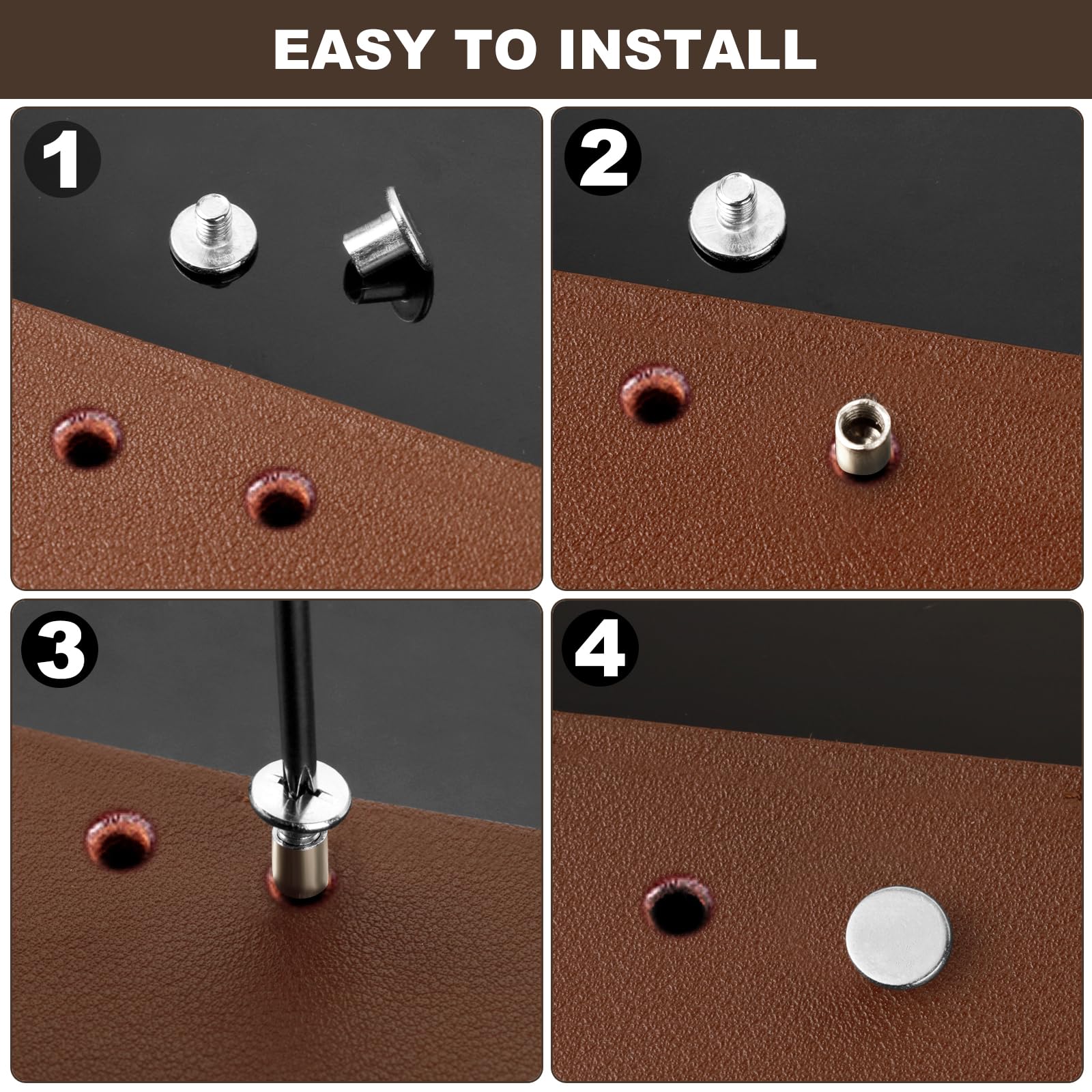 EASY TO INSTALL

1

2

3

4