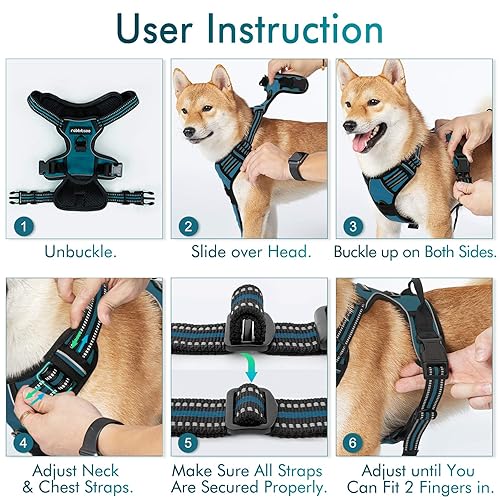 User Instruction

rabbitgoo

1
Unbuckle.

2
Slide over Head.

3
Buckle up on Both Sides.

4
Adjust Neck & Chest Straps.

5
Make Sure All Straps Are Secured Properly.

6
Adjust until You Can Fit 2 Fingers in.