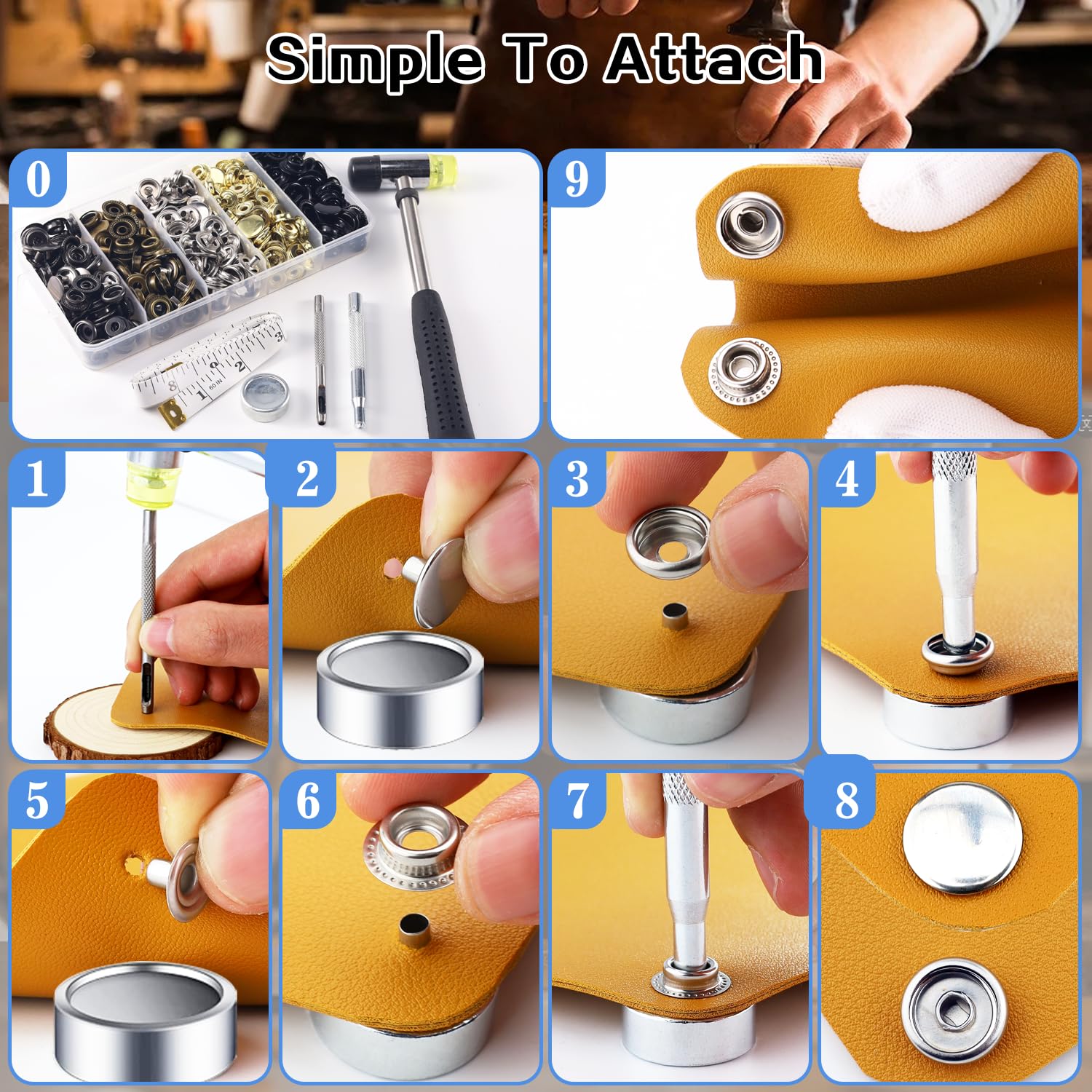 Simple To Attach

0

9

1

2

3

4

5

6

7

8