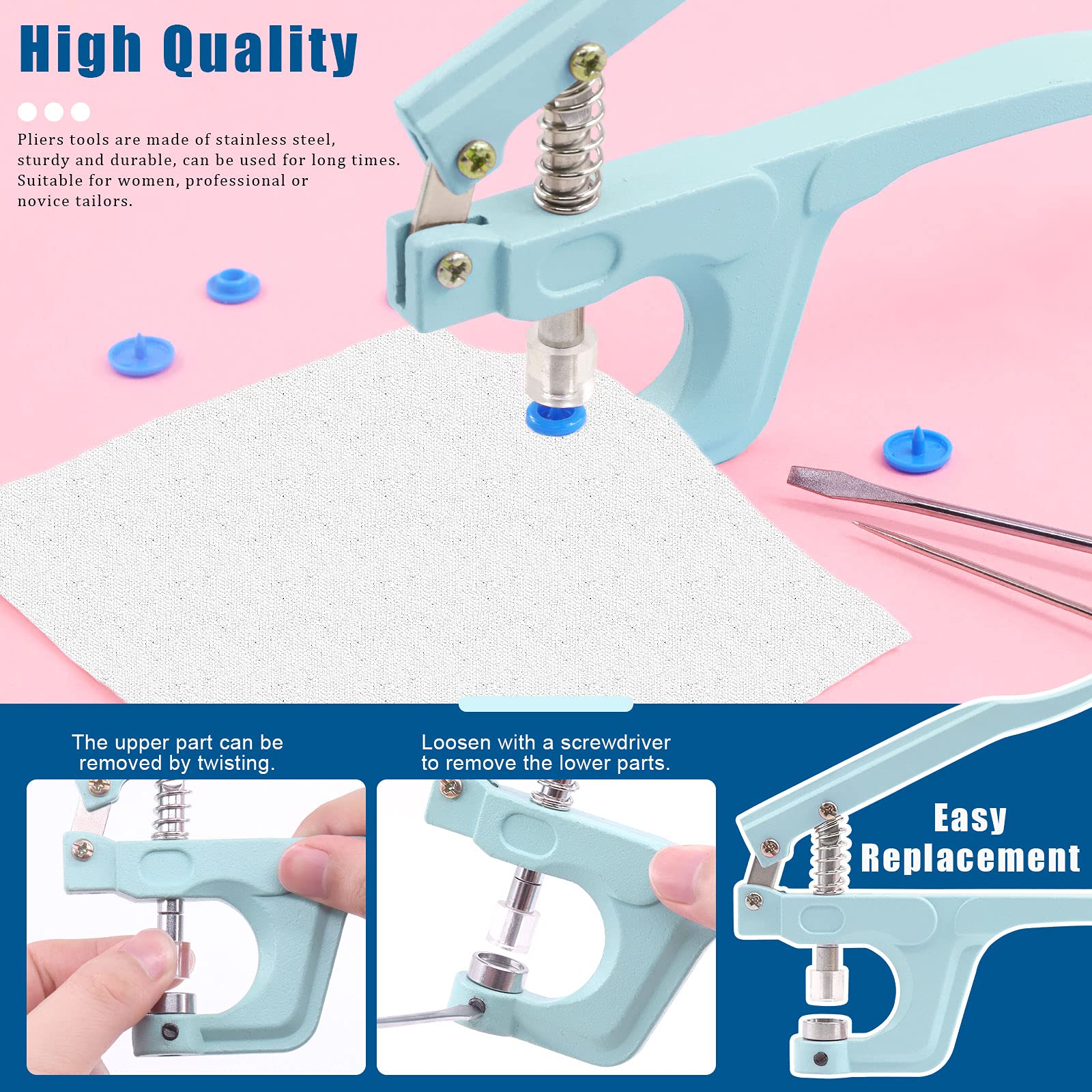 High Quality

Pliers tools are made of stainless steel, sturdy and durable, can be used for long times. Suitable for women, professional or novice tailors.

The upper part can be removed by twisting.

Loosen with a screwdriver to remove the lower parts.

Easy Replacement