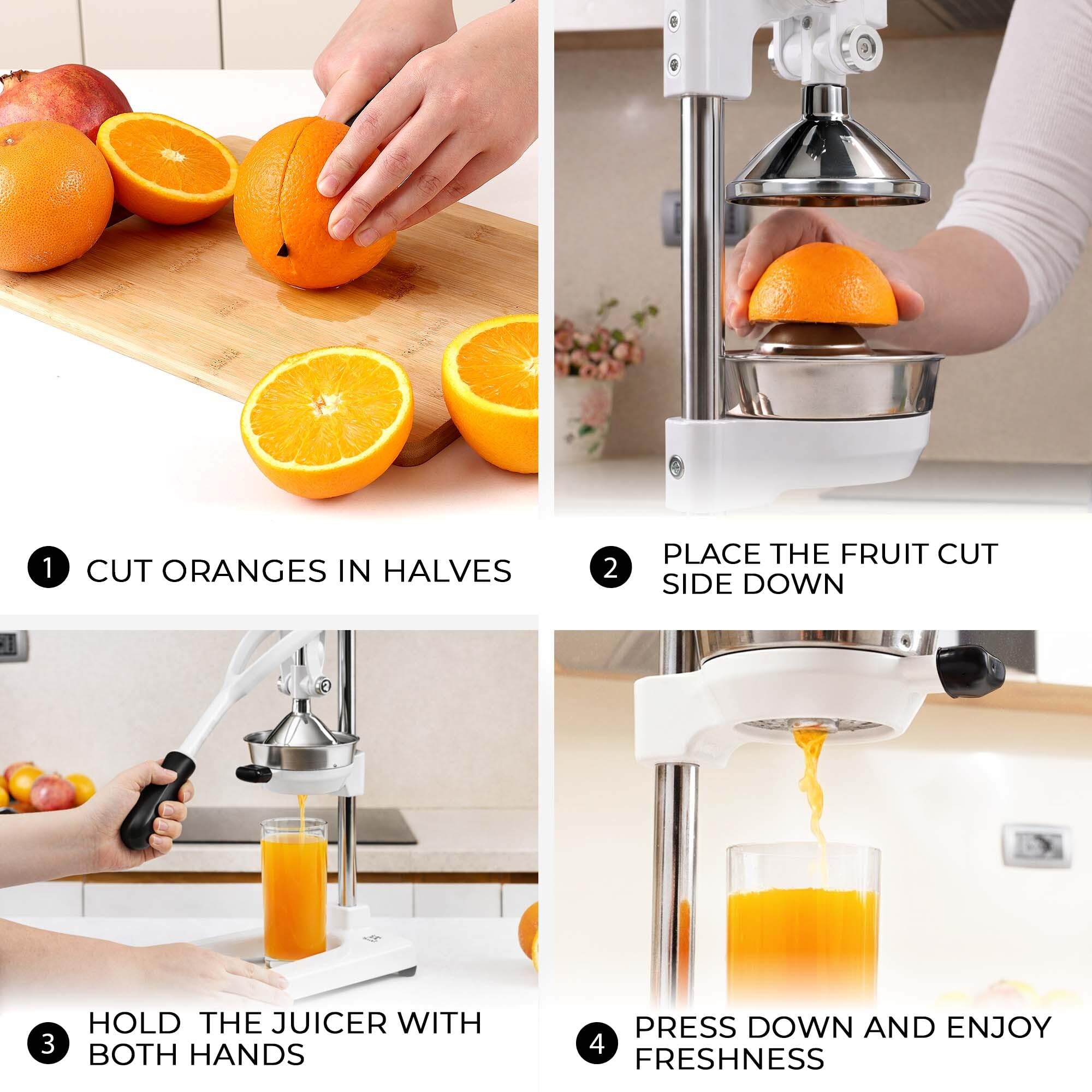 1 CUT ORANGES IN HALVES

2 PLACE THE FRUIT CUT SIDE DOWN

3 HOLD THE JUICER WITH BOTH HANDS

4 PRESS DOWN AND ENJOY FRESHNESS