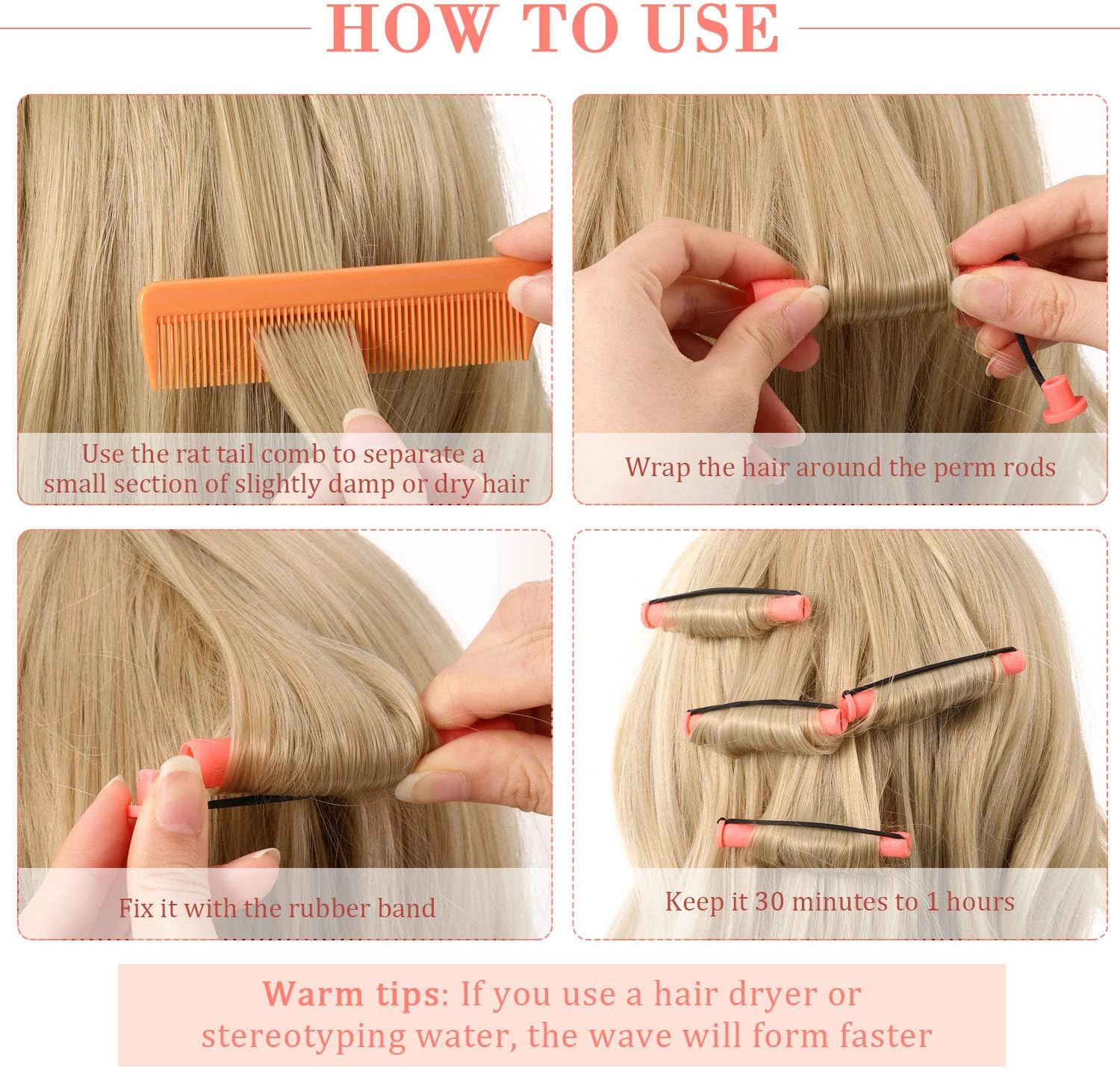 HOW TO USE

Use the rat tail comb to separate a small section of slightly damp or dry hair

Wrap the hair around the perm rods

Fix it with the rubber band

Keep it 30 minutes to 1 hours

Warm tips: If you use a hair dryer or stereotyping water, the wave will form faster