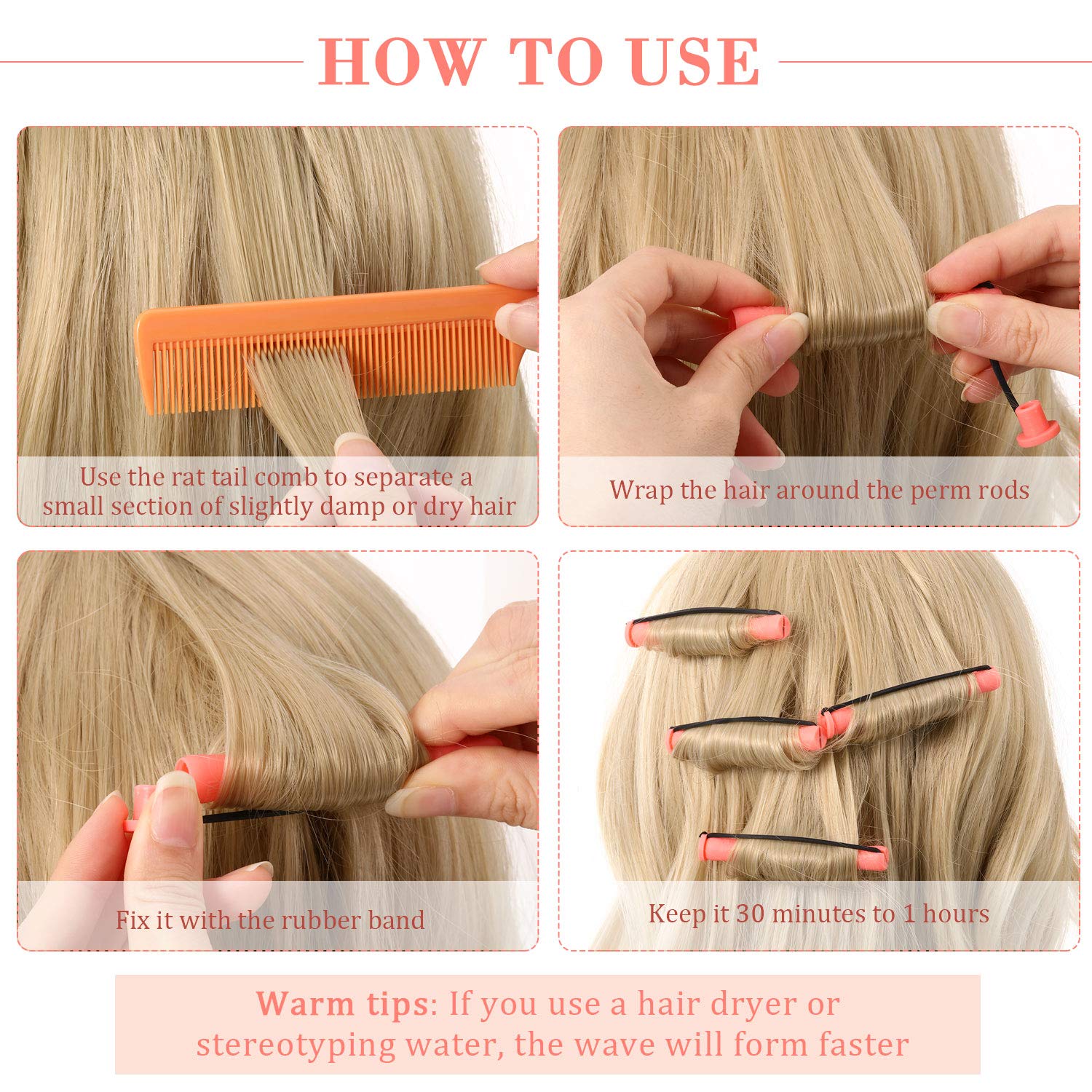 HOW TO USE

Use the rat tail comb to separate a small section of slightly damp or dry hair

Wrap the hair around the perm rods

Fix it with the rubber band

Keep it 30 minutes to 1 hours

Warm tips: If you use a hair dryer or stereotyping water, the wave will form faster