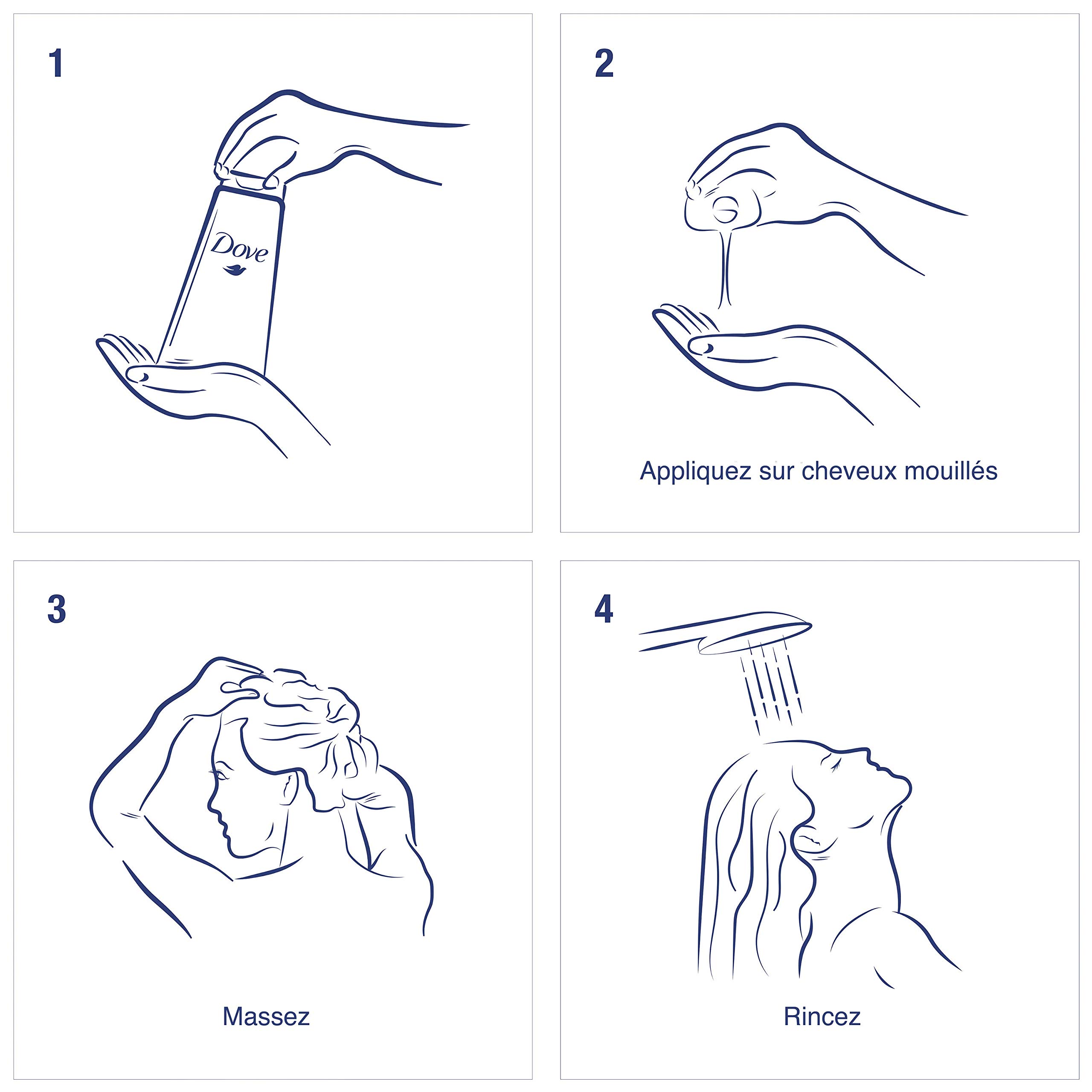 1

Dove

2

Appliquez sur cheveux mouillés

3

Massez

4

Rincez