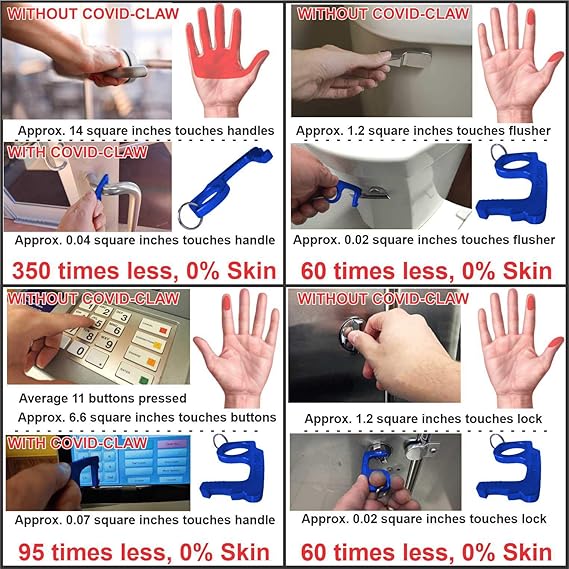 WITHOUT COVID-CLAW

Approx. 14 square inches touches handles

WITH COVID-CLAW

Approx. 0.04 square inches touches handle

350 times less, 0% Skin

WITHOUT COVID-CLAW

Approx. 1.2 square inches touches flusher

Approx. 0.02 square inches touches flusher

60 times less, 0% Skin

WITHOUT COVID-CLAW

1 2 3 4 5 6 7 8 9 0

Average 11 buttons pressed

Approx. 6.6 square inches touches buttons

WITH COVID-CLAW

Approx. 0.07 square inches touches handle

95 times less, 0% Skin

WITHOUT COVID-CLAW

Approx. 1.2 square inches touches lock

Approx. 0.02 square inches touches lock

60 times less, 0% Skin