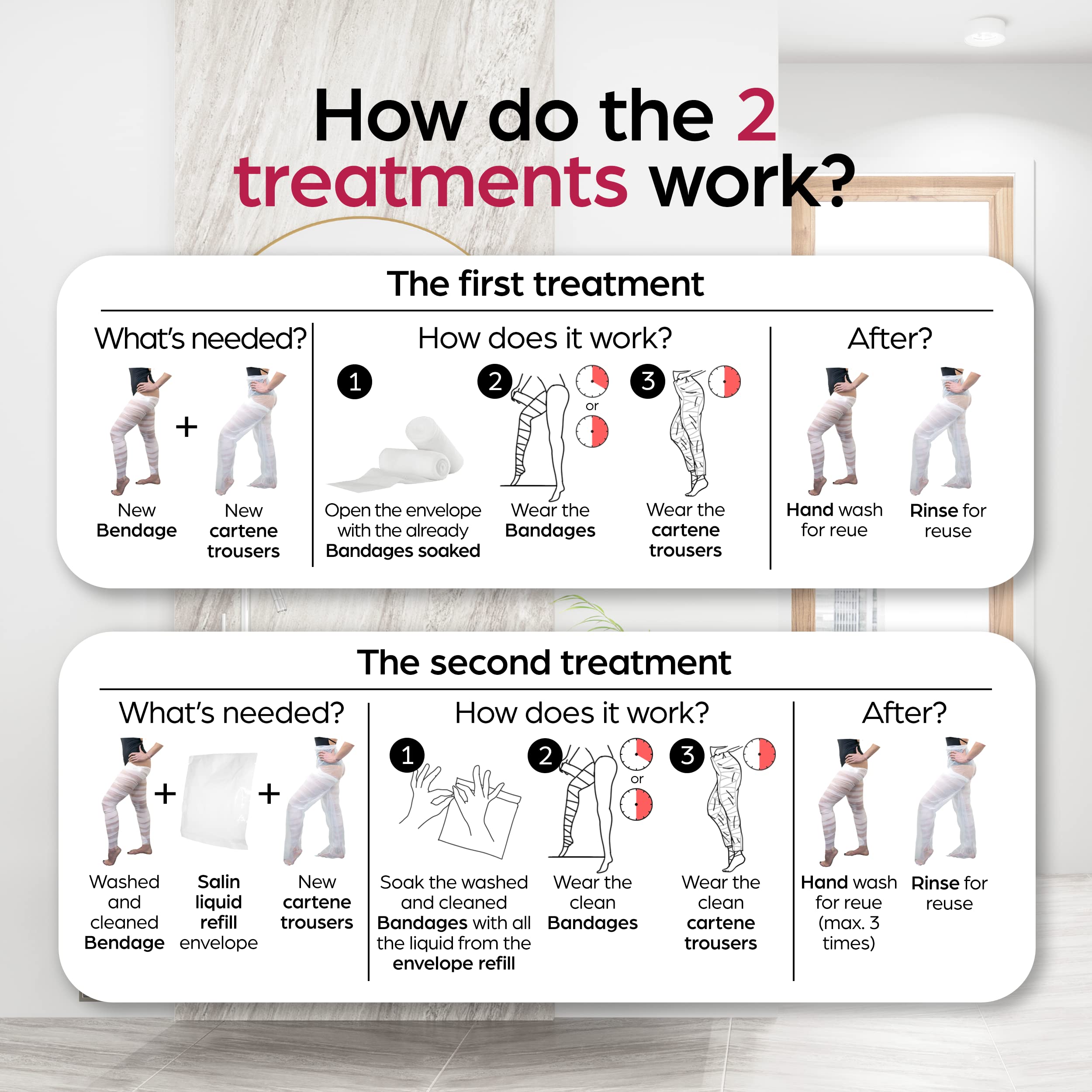 How do the 2 treatments work?

The first treatment

What's needed?

New Bendage + New cartene trousers

How does it work?

1 Open the envelope with the already Bandages soaked

2 or Wear the Bandages

3 Wear the cartene trousers

After?

Hand wash for reue

Rinse for reuse

The second treatment

What's needed?

Washed and cleaned Bendage + Salin liquid refill envelope + New cartene trousers

How does it work?

1 Soak the washed and cleaned Bandages with all the liquid from the envelope refill

2 or Wear the clean Bandages

3 Wear the clean cartene trousers

After?

Hand wash for reue (max. 3 times)

Rinse for reuse