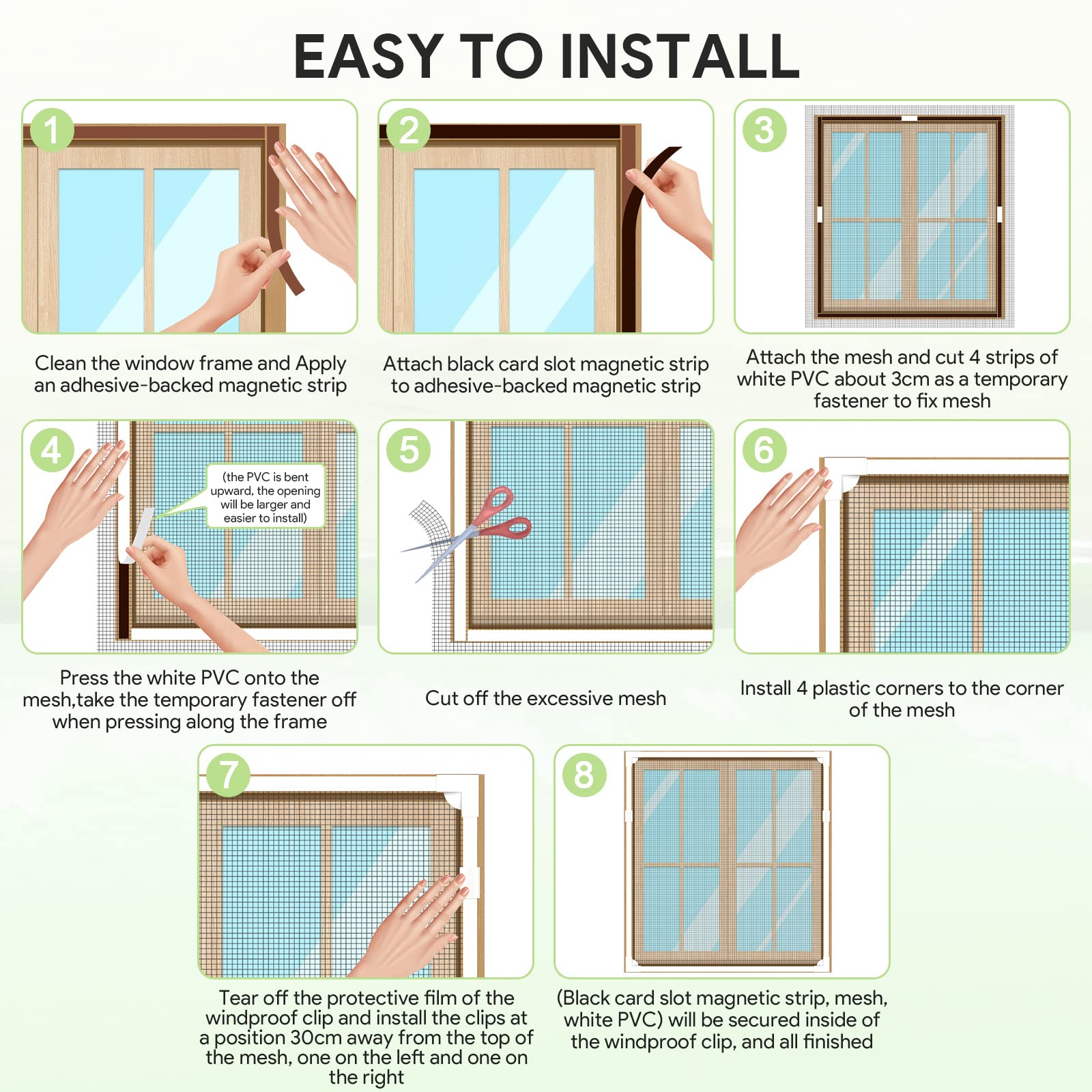 EASY TO INSTALL

1

Clean the window frame and Apply an adhesive-backed magnetic strip

2

Attach black card slot magnetic strip to adhesive-backed magnetic strip

3

Attach the mesh and cut 4 strips of white PVC about 3cm as a temporary fastener to fix mesh

4

(the PVC is bent upward, the opening will be larger and easier to install)

Press the white PVC onto the mesh,take the temporary fastener off when pressing along the frame

5

Cut off the excessive mesh

6

Install 4 plastic corners to the corner of the mesh

7

Tear off the protective film of the windproof clip and install the clips at a position 30cm away from the top of the mesh, one on the left and one on the right

8

(Black card slot magnetic strip, mesh, white PVC) will be secured inside of the windproof clip, and all finished