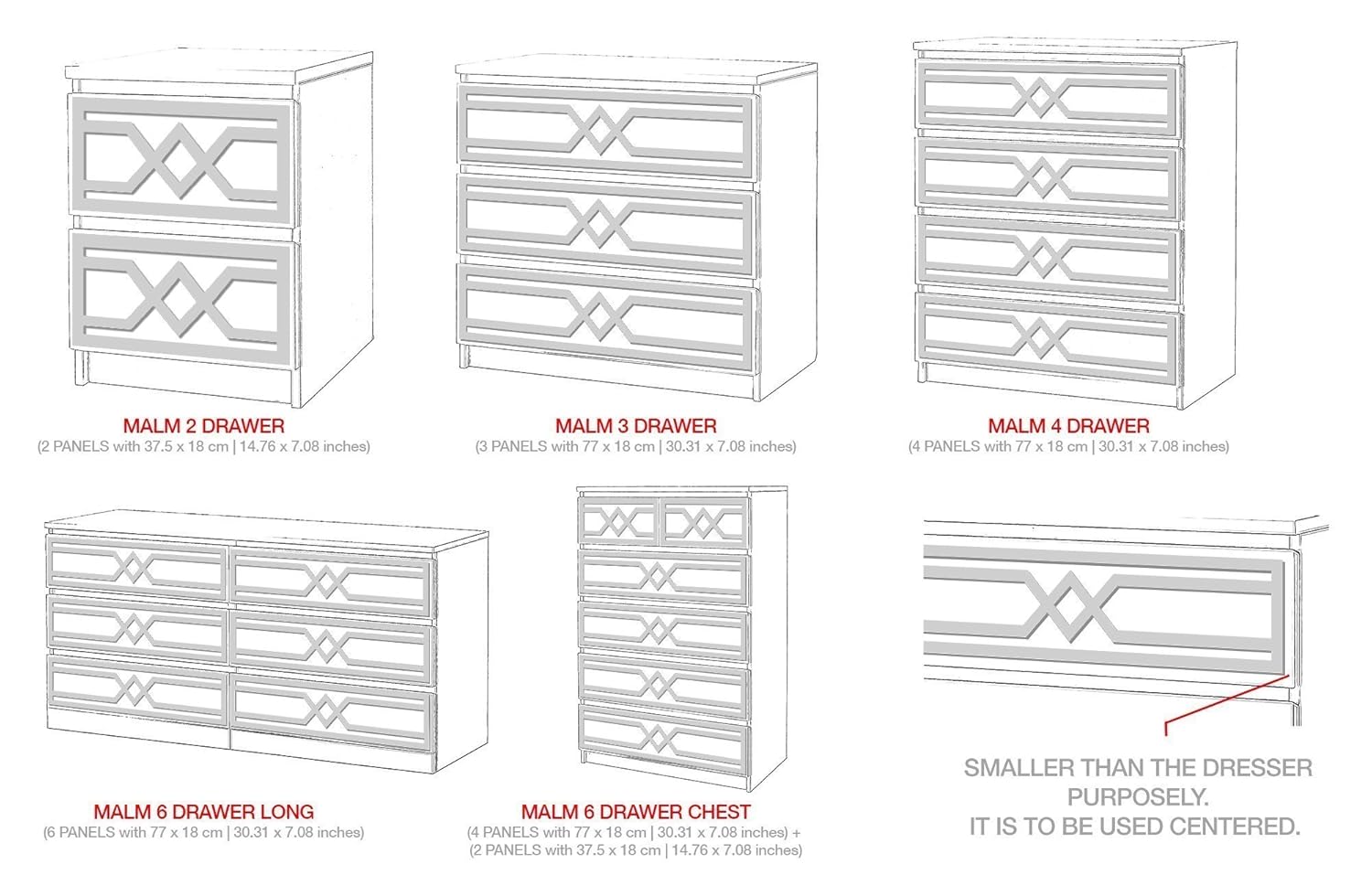 MALM 2 DRAWER
(2 PANELS with 37.5 x 18 cm | 14.76 x 7.08 inches)

MALM 3 DRAWER
(3 PANELS with 77 x 18 cm | 30.31 x 7.08 inches)

MALM 4 DRAWER
(4 PANELS with 77 x 18 cm | 30.31 x 7.08 inches)

MALM 6 DRAWER LONG
(6 PANELS with 77 x 18 cm | 30.31 x 7.08 inches)

MALM 6 DRAWER CHEST
(4 PANELS with 77 x 18 cm | 30.31 x 7.08 inches) +
(2 PANELS with 37.5 x 18 cm | 14.76 x 7.08 inches)

SMALLER THAN THE DRESSER PURPOSELY.
IT IS TO BE USED CENTERED.