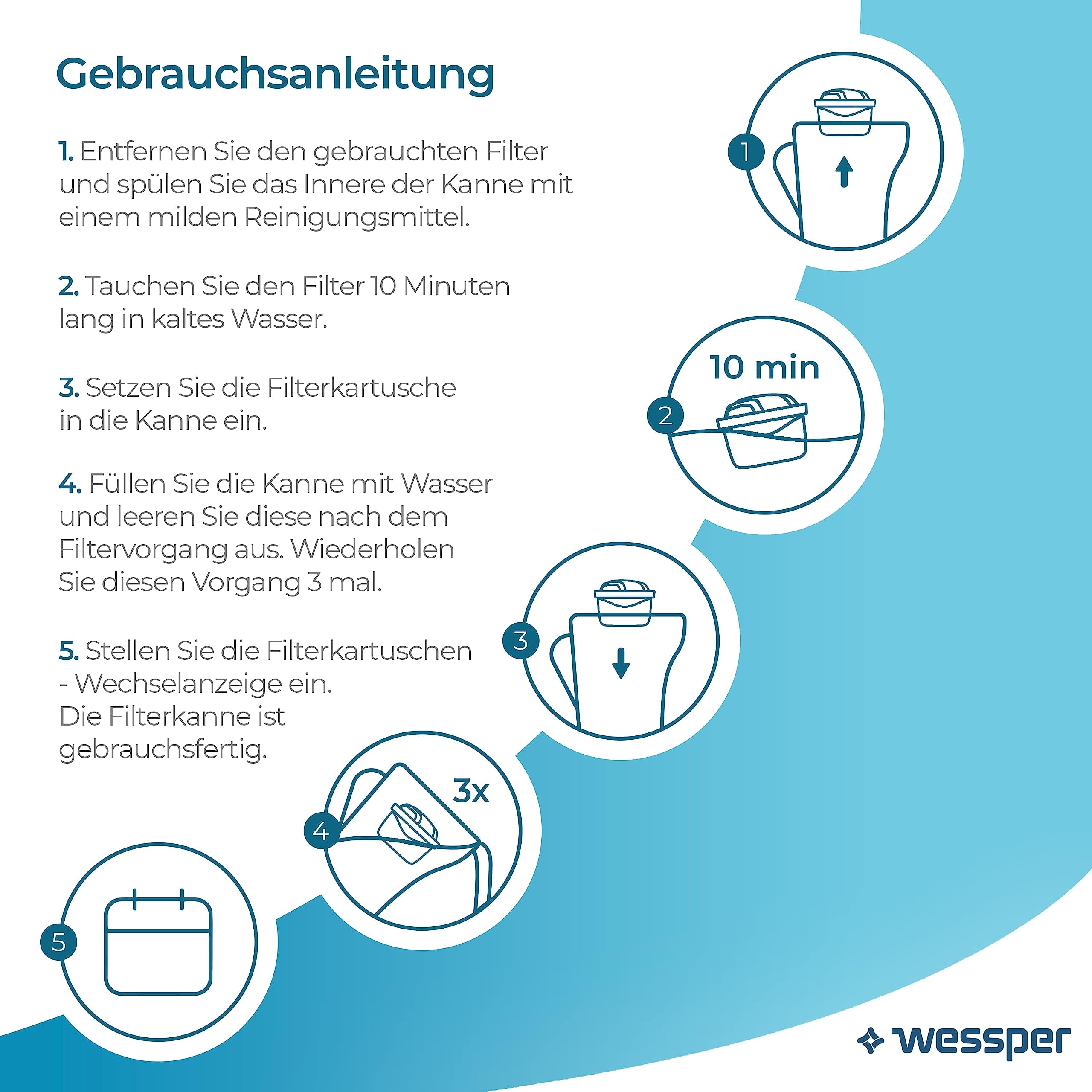 Gebrauchsanleitung

1. Entfernen Sie den gebrauchten Filter und spülen Sie das Innere der Kanne mit einem milden Reinigungsmittel.

2. Tauchen Sie den Filter 10 Minuten lang in kaltes Wasser.

3. Setzen Sie die Filterkartusche in die Kanne ein.

4. Füllen Sie die Kanne mit Wasser und leeren Sie diese nach dem Filtervorgang aus. Wiederholen Sie diesen Vorgang 3 mal.

5. Stellen Sie die Filterkartuschen - Wechselanzeige ein. Die Filterkanne ist gebrauchsfertig.

1

2

10 min

3

4

3x

5

wessper