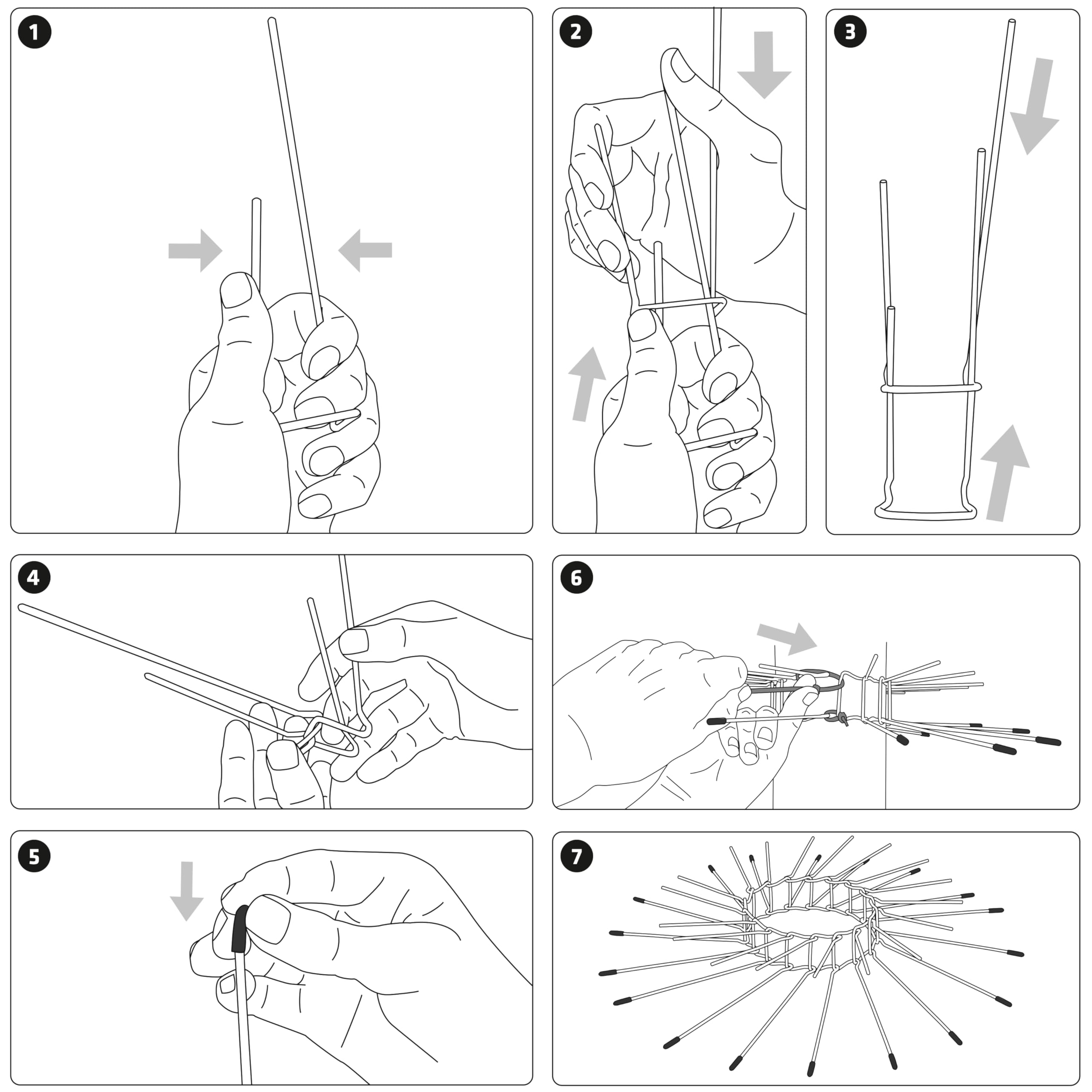 1

2

3

4

6

5

7