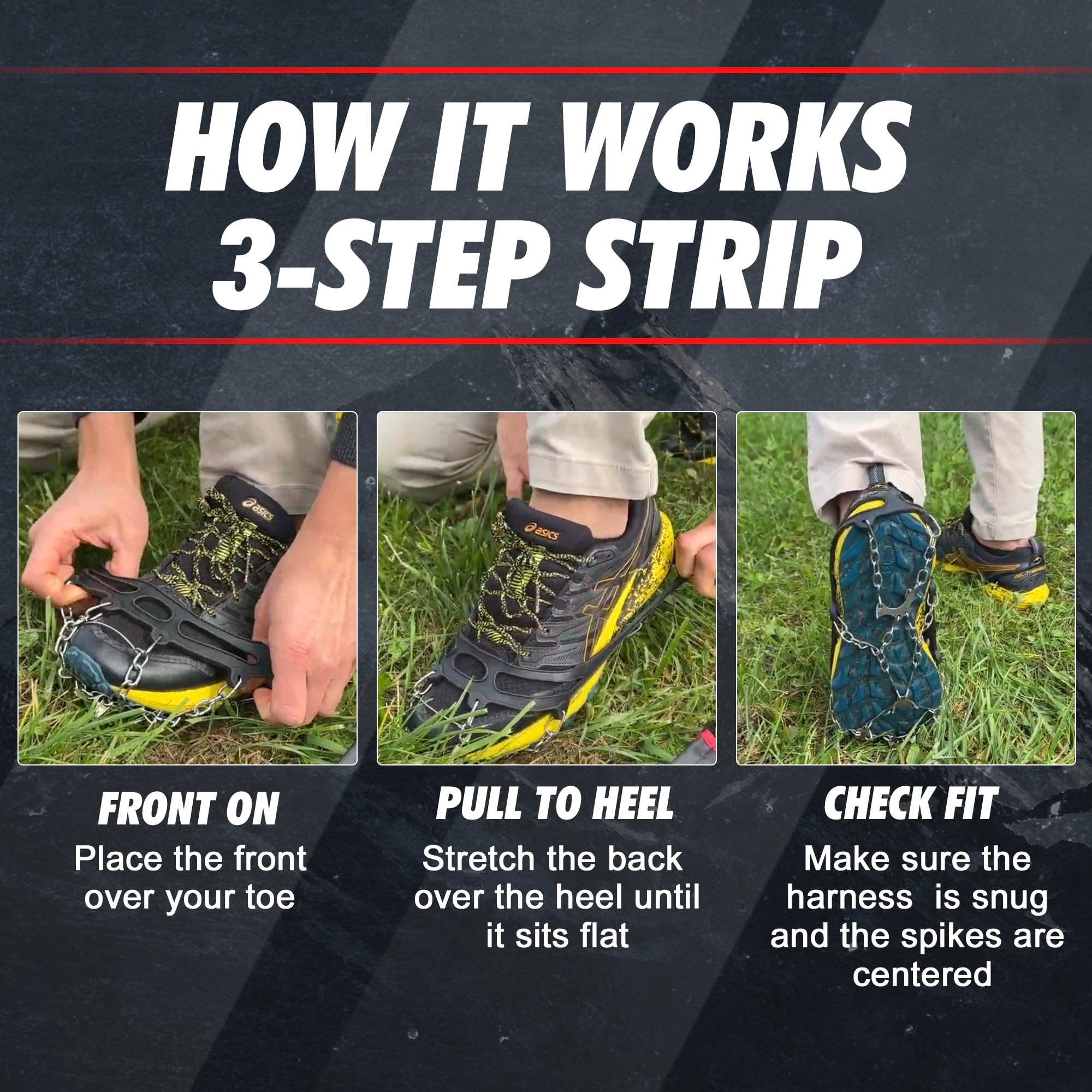 HOW IT WORKS
3-STEP STRIP

asics

asics

FRONT ON
Place the front over your toe

PULL TO HEEL
Stretch the back over the heel until it sits flat

CHECK FIT
Make sure the harness is snug and the spikes are centered